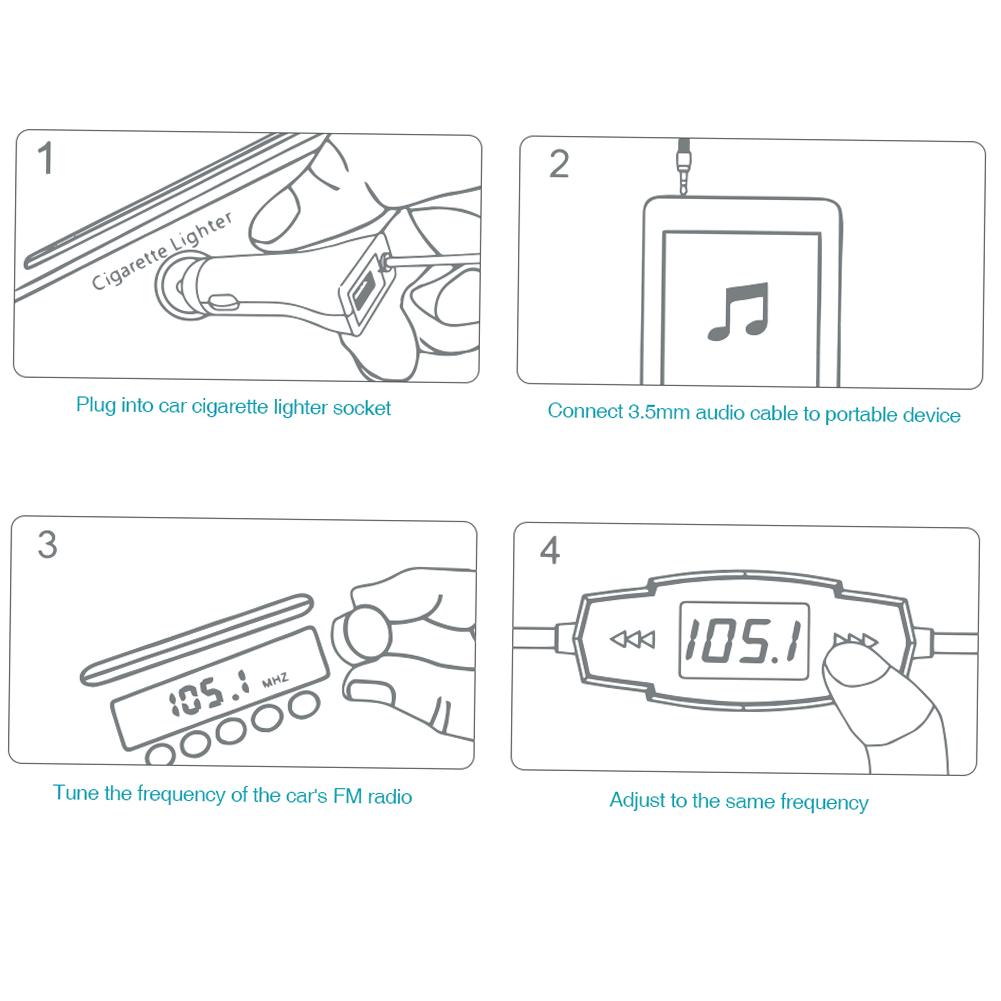 1

Cigarette Lighter

Plug into car cigarette lighter socket

2

Connect 3.5mm audio cable to portable device

3

105.1 MHZ

Tune the frequency of the car's FM radio

4

105.1

Adjust to the same frequency