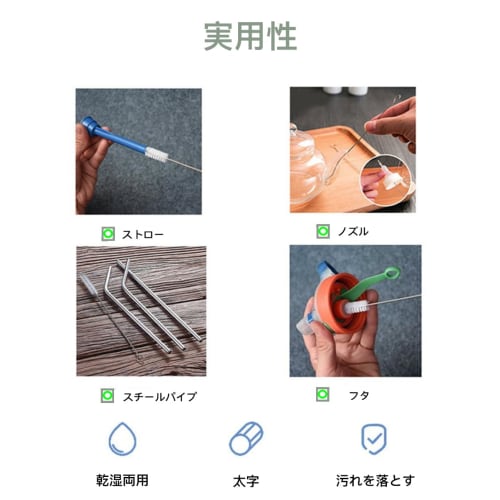 実用性

ストロー

ノズル

スチールパイプ

フタ

乾湿両用

太字

汚れを落とす