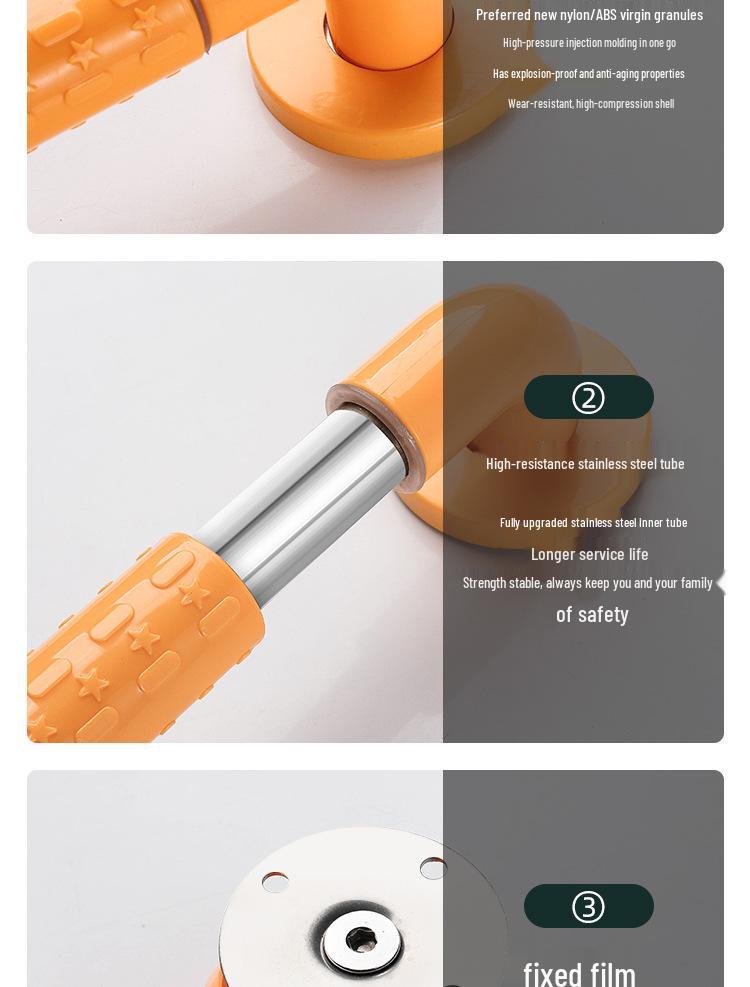 Preferred new nylon/ABS virgin granules

High-pressure injection molding in one go

Has explosion-proof and anti-aging properties

Wear-resistant, high-compression shell

②

High-resistance stainless steel tube

Fully upgraded stainless steel inner tube

Longer service life

Strength stable, always keep you and your family

of safety

③

fixed film