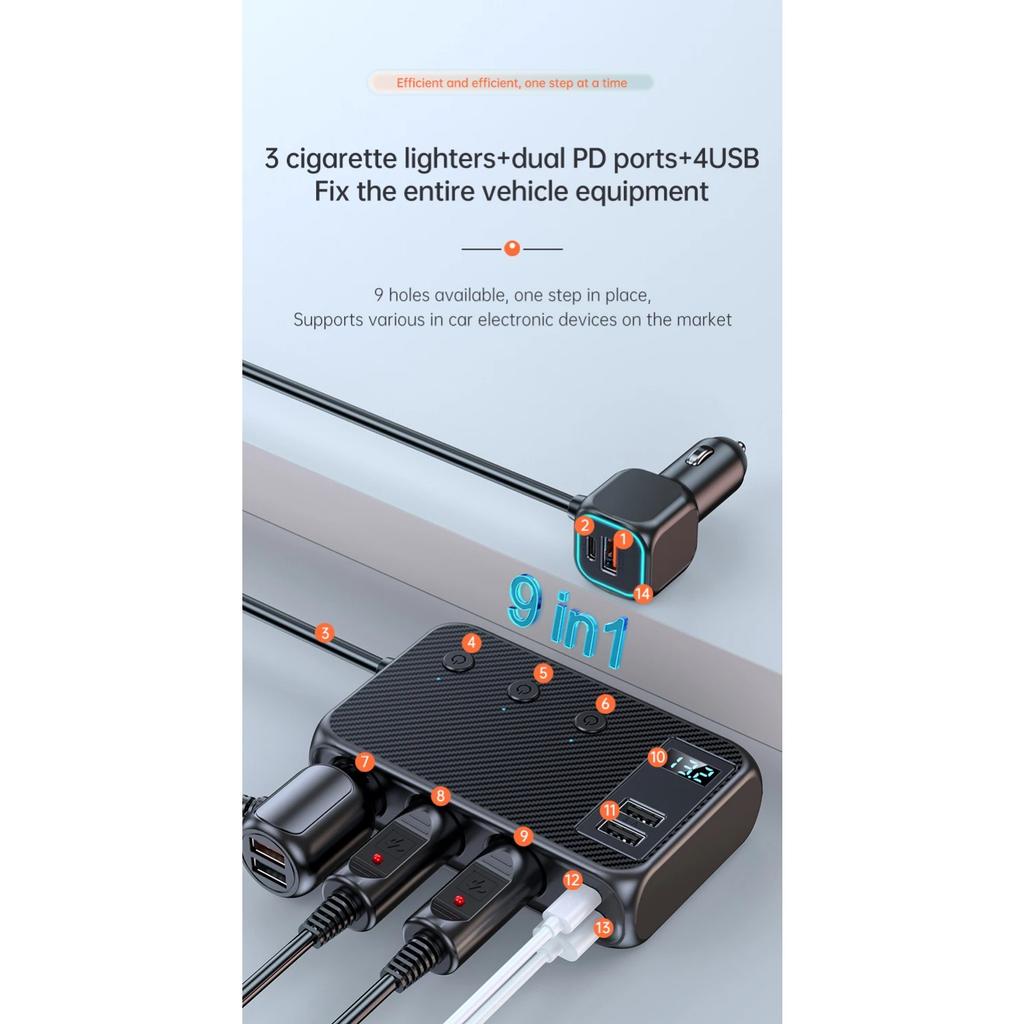 Efficient and efficient, one step at a time

3 cigarette lighters+dual PD ports+4USB
Fix the entire vehicle equipment

9 holes available, one step in place,
Supports various in car electronic devices on the market

2
1
14
9 in1
3
4
5
6
7
8
9
10
13.2
11
12
13