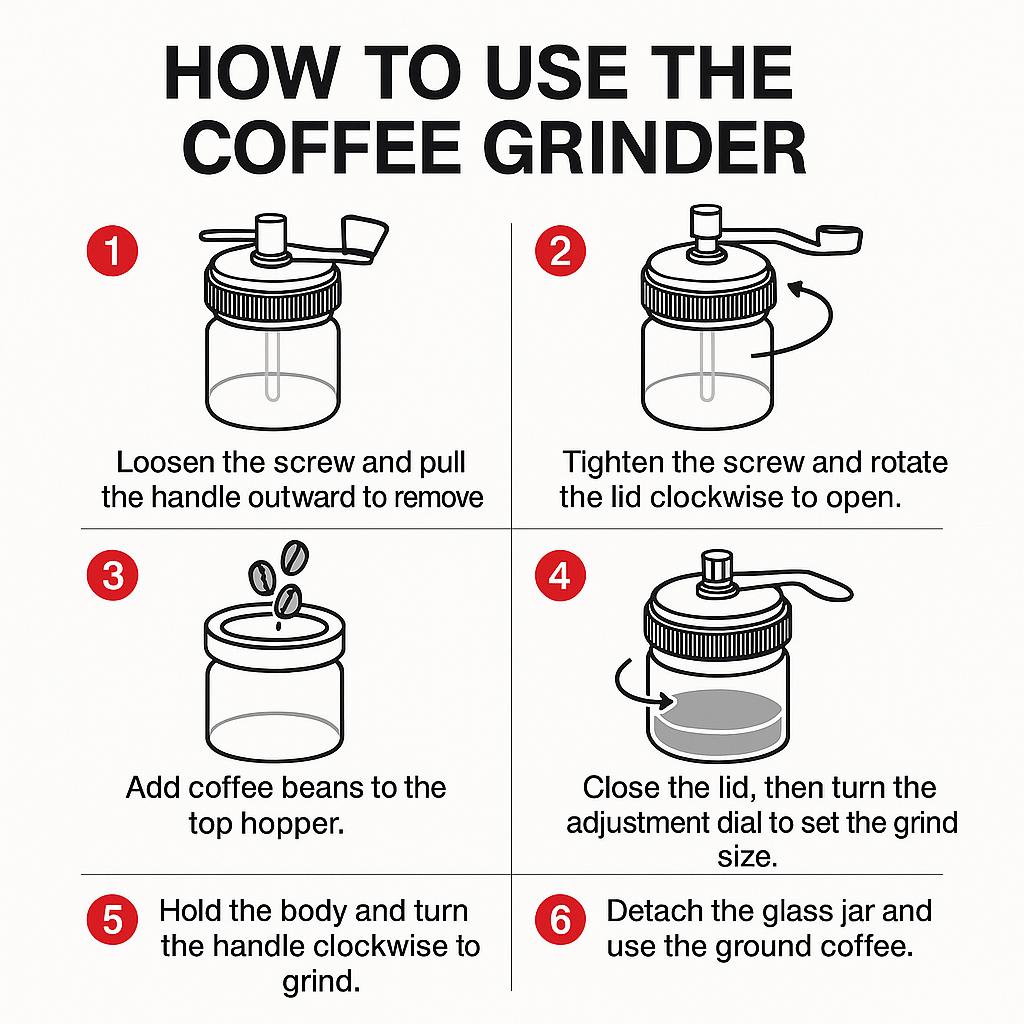 HOW TO USE THE COFFEE GRINDER

1
Loosen the screw and pull the handle outward to remove

2
Tighten the screw and rotate the lid clockwise to open.

3
Add coffee beans to the top hopper.

4
Close the lid, then turn the adjustment dial to set the grind size.

5
Hold the body and turn the handle clockwise to grind.

6
Detach the glass jar and use the ground coffee.