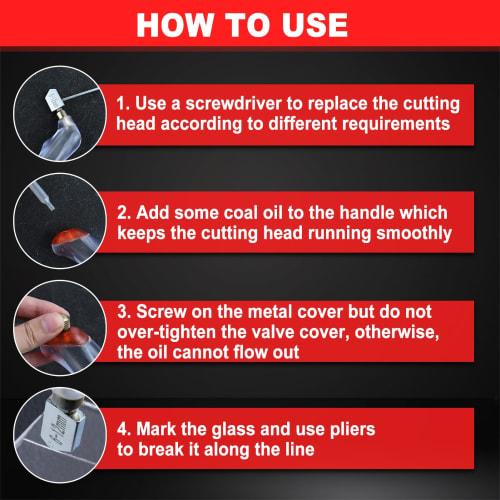 HOW TO USE

1. Use a screwdriver to replace the cutting head according to different requirements

2. Add some coal oil to the handle which keeps the cutting head running smoothly

3. Screw on the metal cover but do not over-tighten the valve cover, otherwise, the oil cannot flow out

4. Mark the glass and use pliers to break it along the line