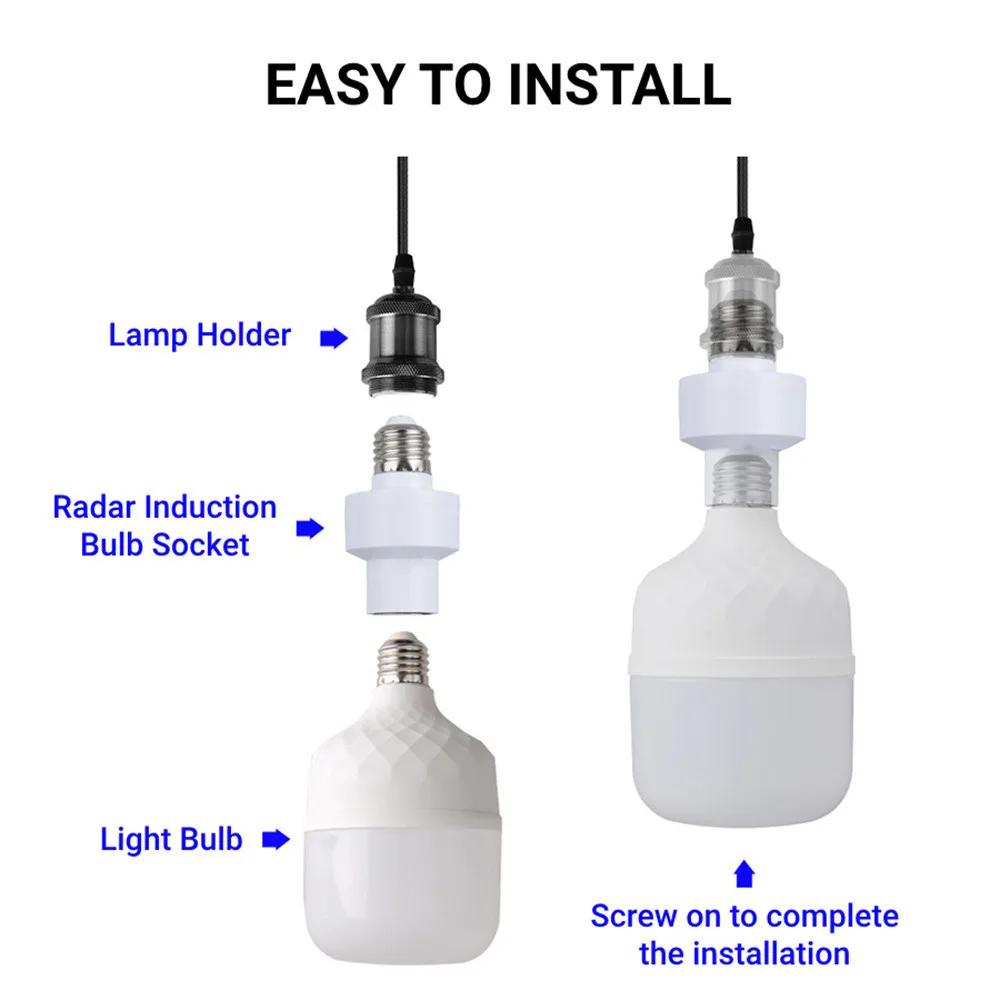 EASY TO INSTALL

Lamp Holder

Radar Induction Bulb Socket

Light Bulb

Screw on to complete the installation