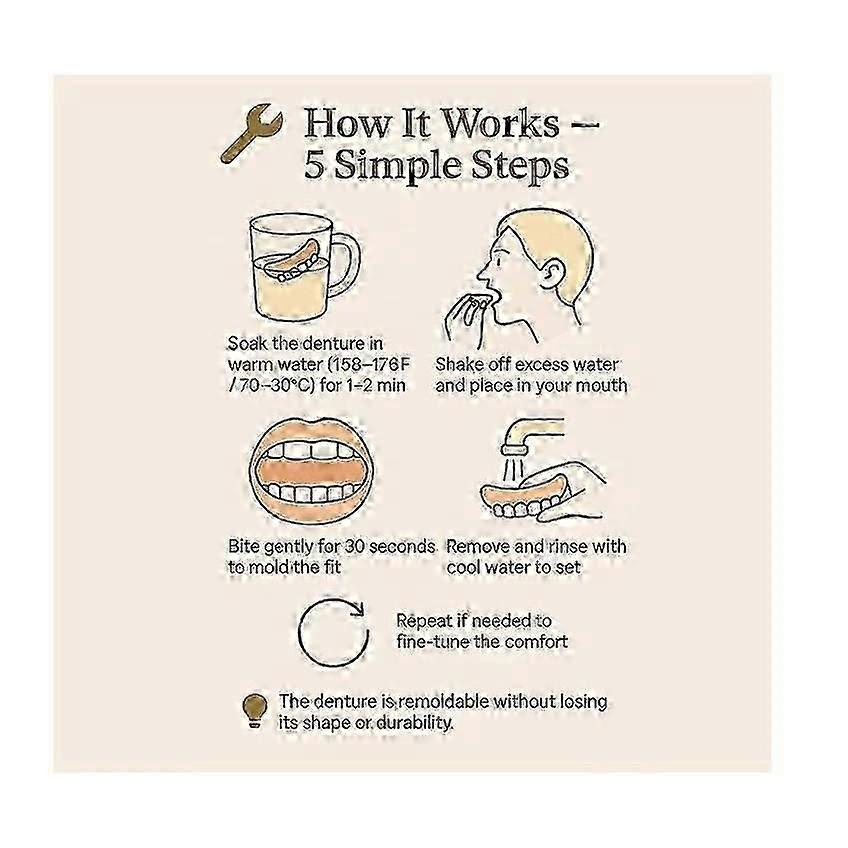 How It Works – 5 Simple Steps

Soak the denture in warm water (158–176F / 70–30°C) for 1–2 min

Shake off excess water and place in your mouth

Bite gently for 30 seconds to mold the fit

Remove and rinse with cool water to set

Repeat if needed to fine-tune the comfort

The denture is remoldable without losing its shape or durability.