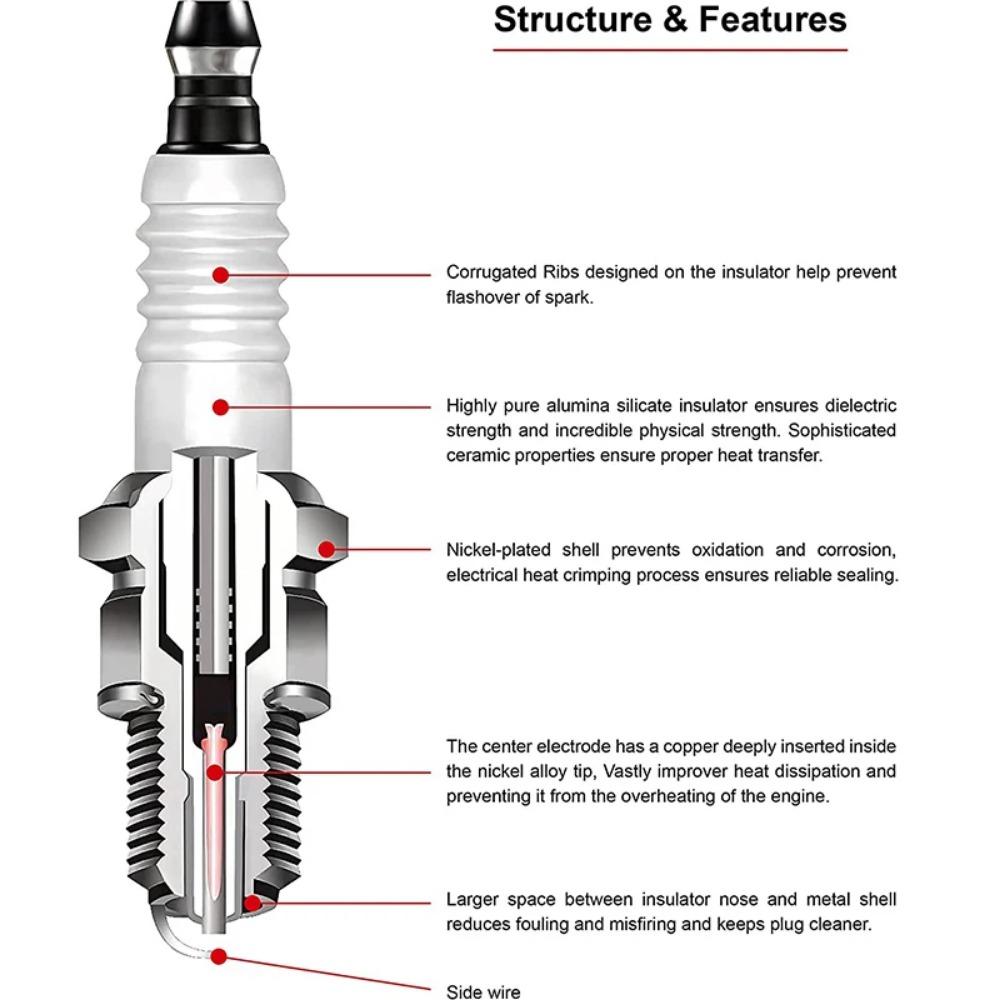 Structure & Features

Corrugated Ribs designed on the insulator help prevent flashover of spark.

Highly pure alumina silicate insulator ensures dielectric strength and incredible physical strength. Sophisticated ceramic properties ensure proper heat transfer.

Nickel-plated shell prevents oxidation and corrosion, electrical heat crimping process ensures reliable sealing.

The center electrode has a copper deeply inserted inside the nickel alloy tip, Vastly improver heat dissipation and preventing it from the overheating of the engine.

Larger space between insulator nose and metal shell reduces fouling and misfiring and keeps plug cleaner.

Side wire