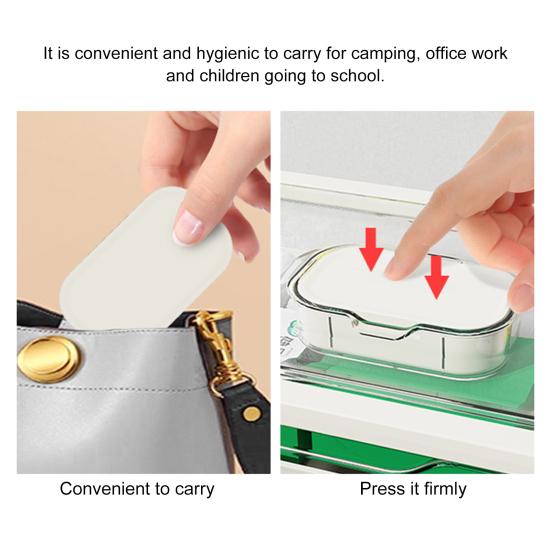 It is convenient and hygienic to carry for camping, office work and children going to school.

Convenient to carry

Press it firmly