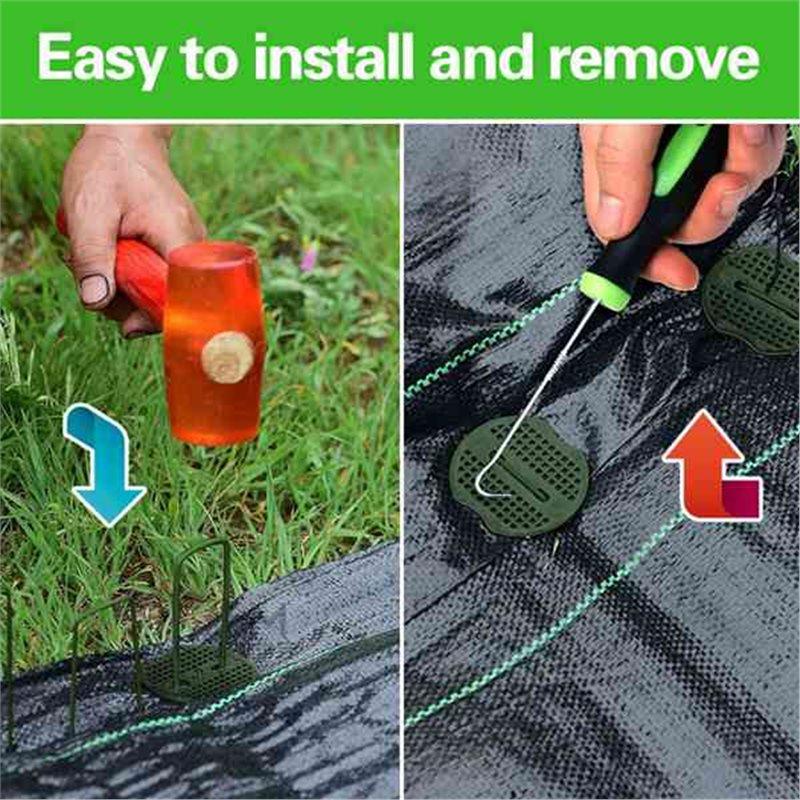 Easy to install and remove