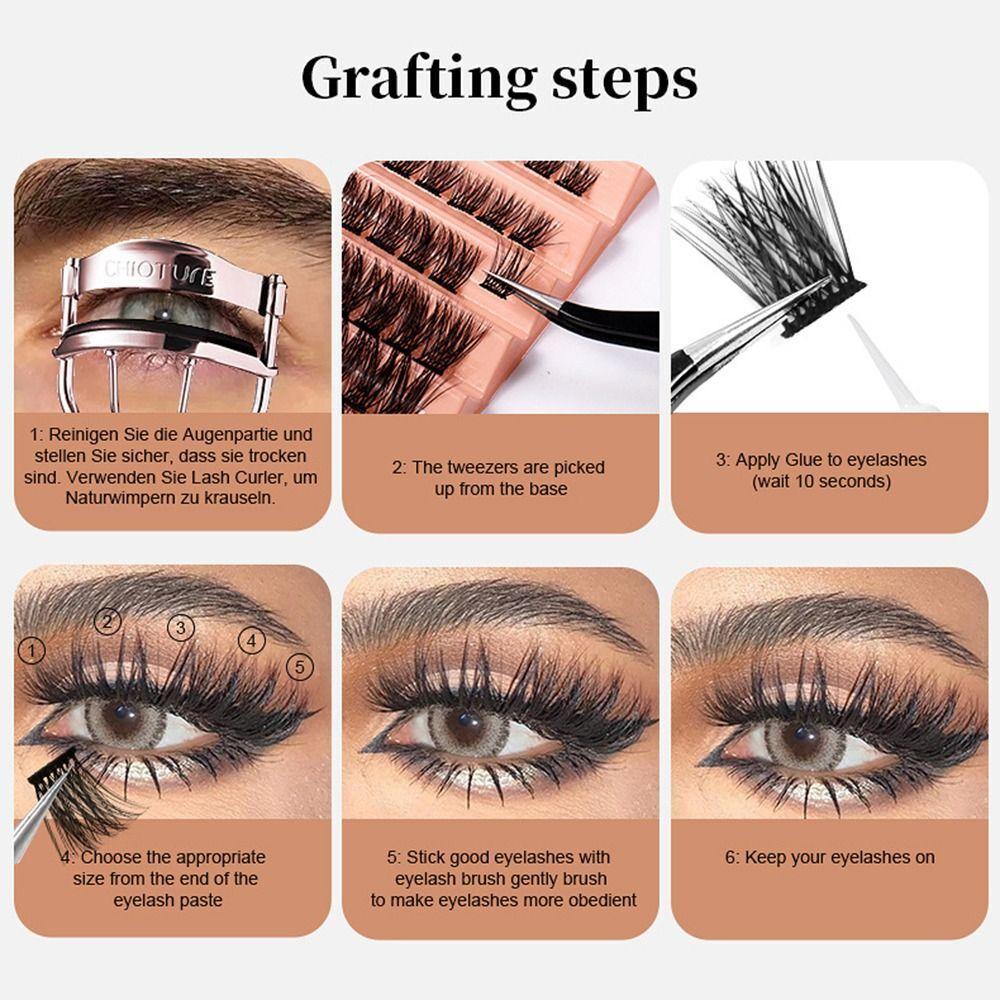 Grafting steps

CHIOTURE

1: Reinigen Sie die Augenpartie und stellen Sie sicher, dass sie trocken sind. Verwenden Sie Lash Curler, um Naturwimpern zu krauseln.

2: The tweezers are picked up from the base

3: Apply Glue to eyelashes (wait 10 seconds)

1 2 3 4 5

4: Choose the appropriate size from the end of the eyelash paste

5: Stick good eyelashes with eyelash brush gently brush to make eyelashes more obedient

6: Keep your eyelashes on