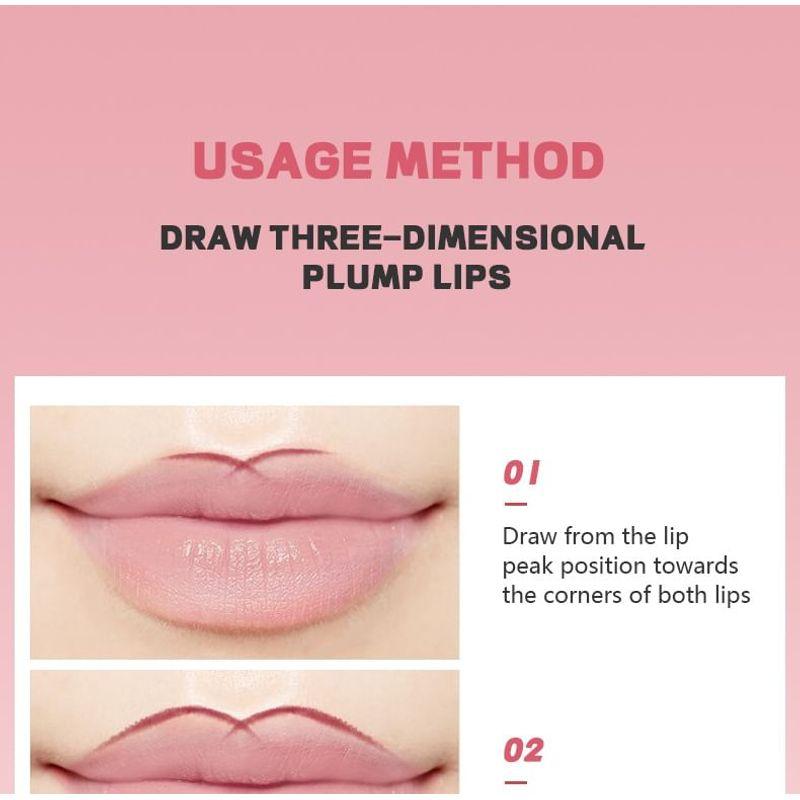 USAGE METHOD

DRAW THREE-DIMENSIONAL PLUMP LIPS

01

Draw from the lip peak position towards the corners of both lips

02