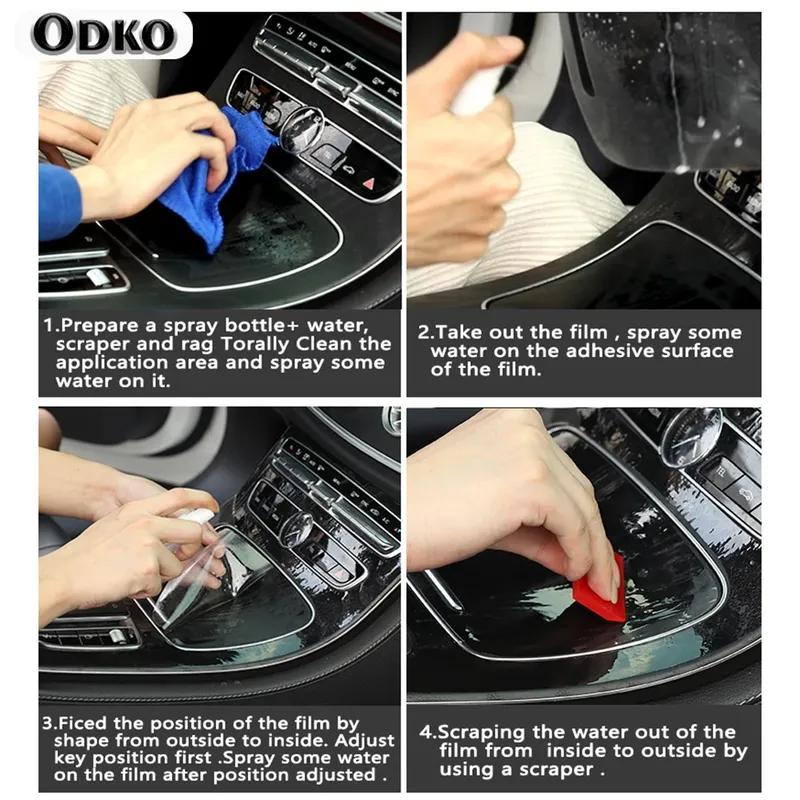 ODKO

1.Prepare a spray bottle+ water, scraper and rag Torally Clean the application area and spray some water on it.

2.Take out the film , spray some water on the adhesive surface of the film.

3.Ficed the position of the film by shape from outside to inside. Adjust key position first .Spray some water on the film after position adjusted .

4.Scraping the water out of the film from inside to outside by using a scraper .