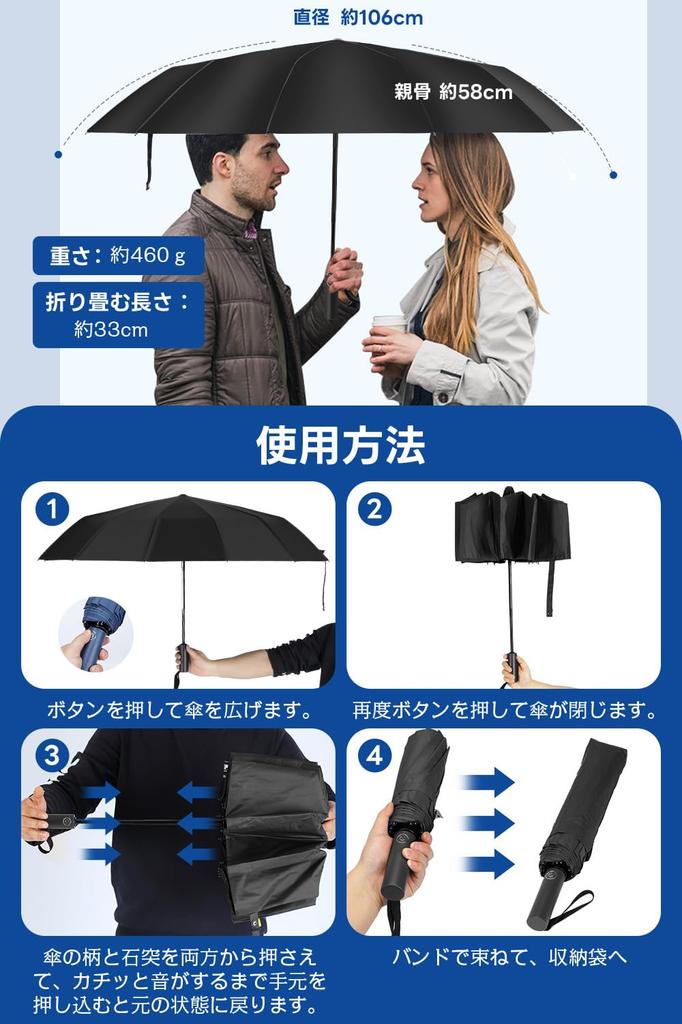 直径 約106cm

親骨 約58cm

重さ：約460ｇ

折り畳む長さ：約33cm

使用方法

1

ボタンを押して傘を広げます。

2

再度ボタンを押して傘が閉じます。

3

傘の柄と石突を両方から押さえて、カチッと音がするまで手元を押し込むと元の状態に戻ります。

4

バンドで束ねて、収納袋へ