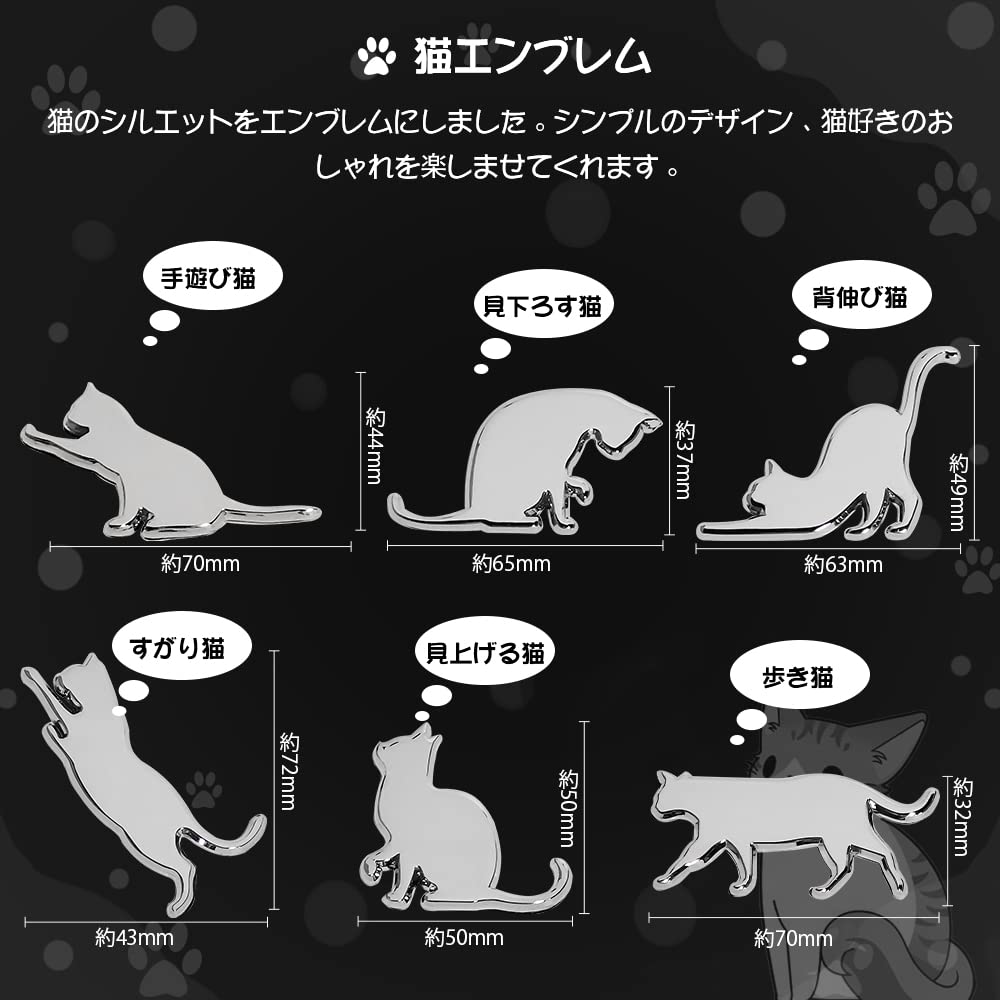 猫エンブレム

猫のシルエットをエンブレムにしました。シンプルのデザイン、猫好きのおしゃれを楽しませてくれます。

手遊び猫

約44mm

約70mm

見下ろす猫

約37mm

約65mm

背伸び猫

約49mm

約63mm

すがり猫

約72mm

約43mm

見上げる猫

約50mm

約50mm

歩き猫

約32mm

約70mm