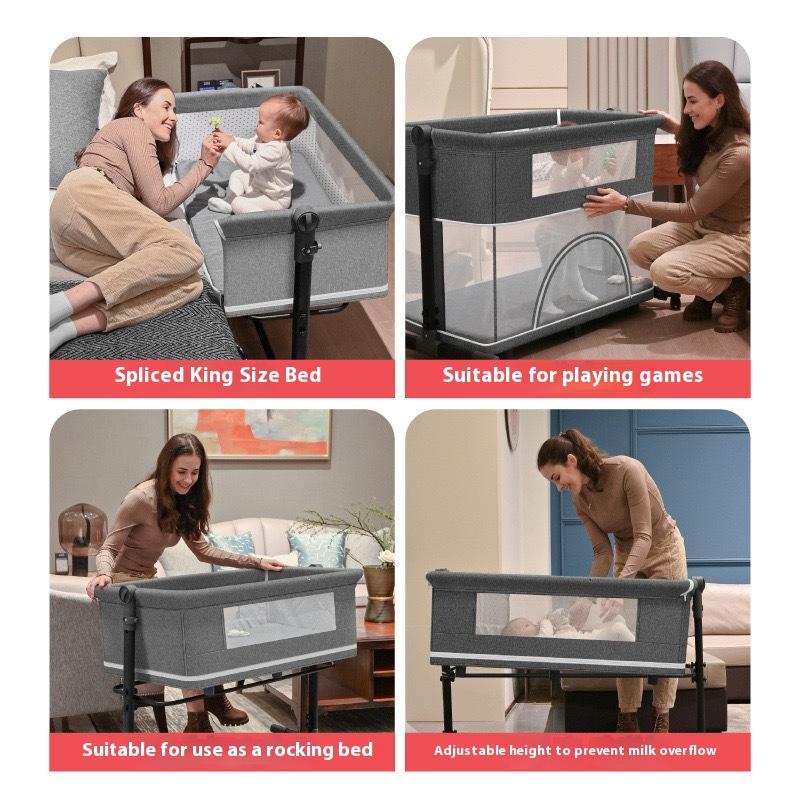 Spliced King Size Bed

Suitable for playing games

Suitable for use as a rocking bed

Adjustable height to prevent milk overflow