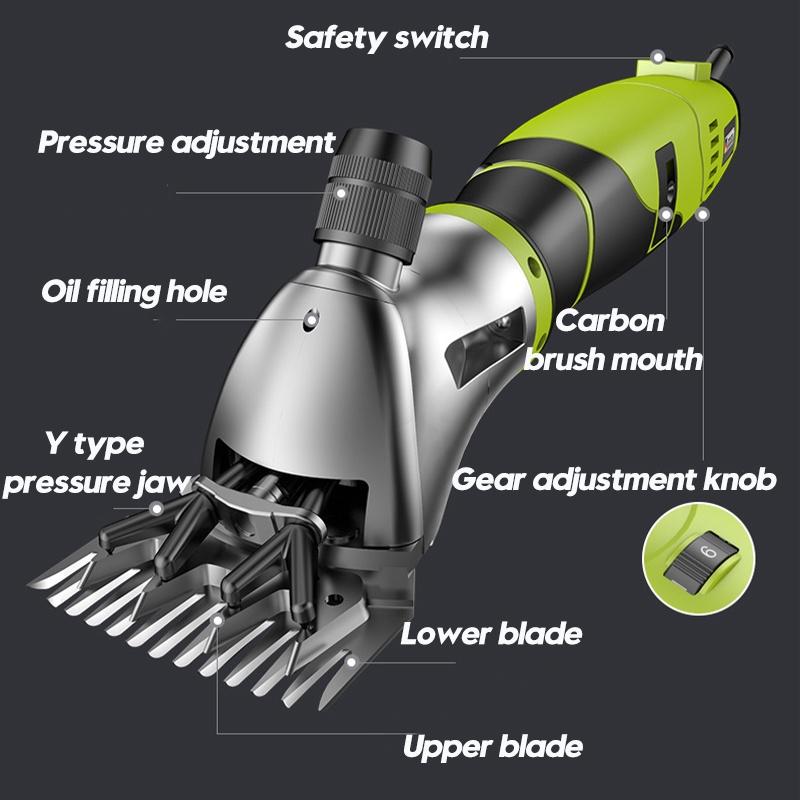 Safety switch

Pressure adjustment

Oil filling hole

Carbon brush mouth

Y type pressure jaw

Gear adjustment knob

6

Lower blade

Upper blade