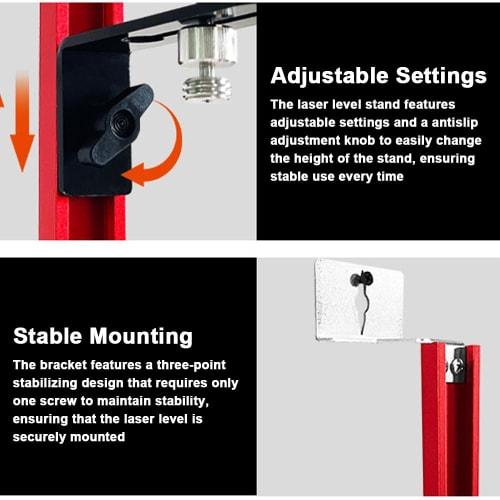 Adjustable Settings

The laser level stand features adjustable settings and a antislip adjustment knob to easily change the height of the stand, ensuring stable use every time

Stable Mounting

The bracket features a three-point stabilizing design that requires only one screw to maintain stability, ensuring that the laser level is securely mounted