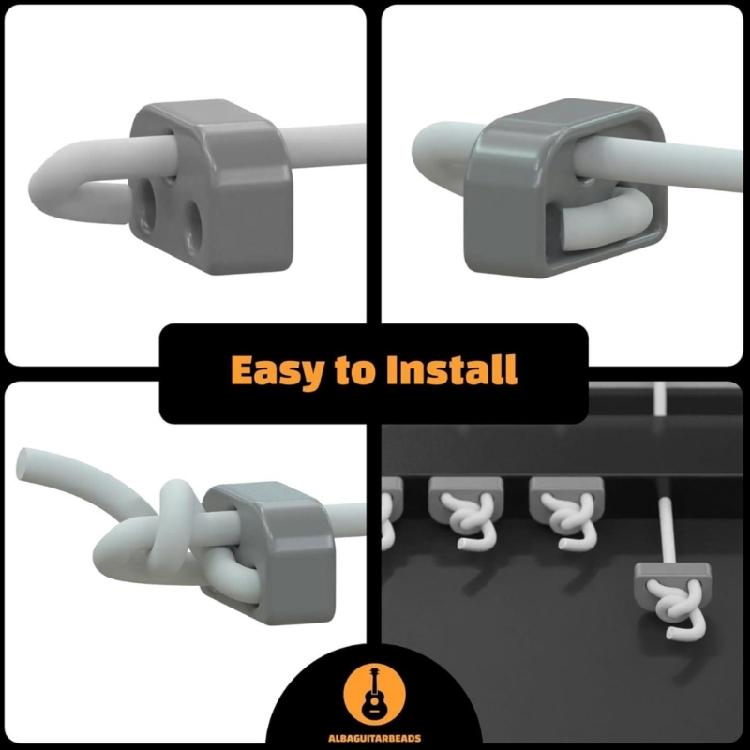 Easy to Install

ALBAGUITARBEADS