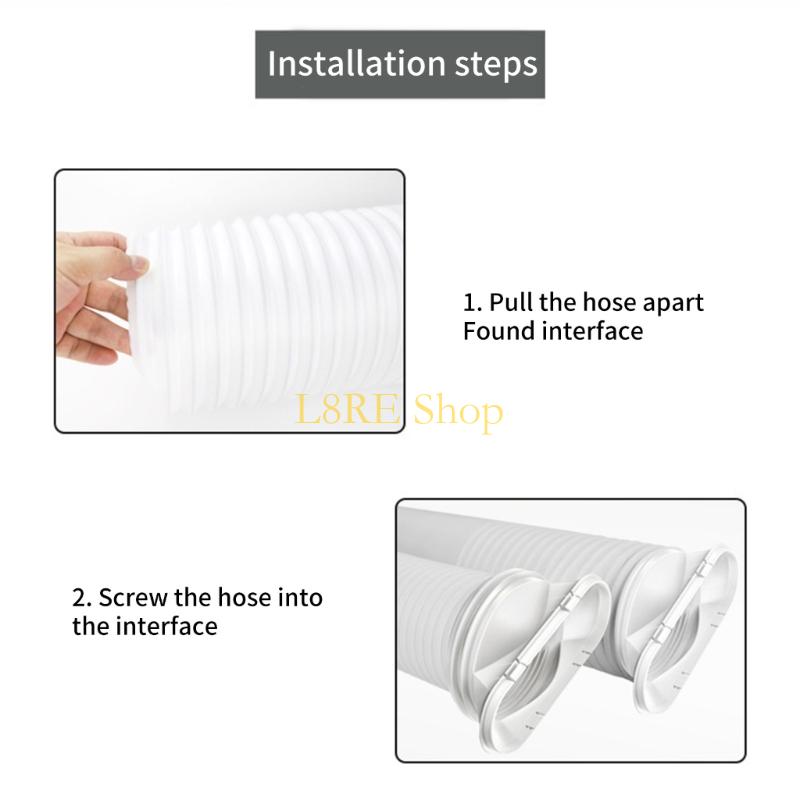 Installation steps

1. Pull the hose apart Found interface

L8RE Shop

2. Screw the hose into the interface