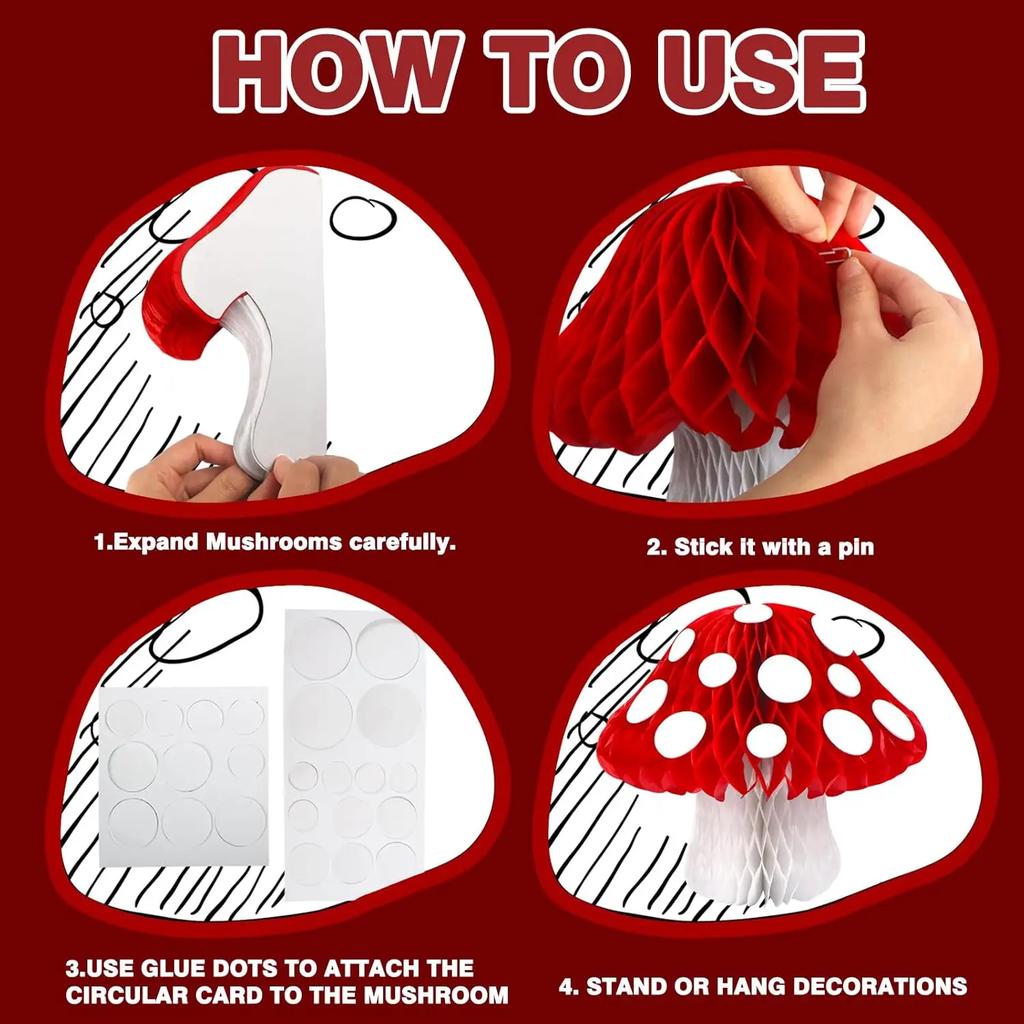 HOW TO USE

1.Expand Mushrooms carefully.

2. Stick it with a pin

3.USE GLUE DOTS TO ATTACH THE CIRCULAR CARD TO THE MUSHROOM

4. STAND OR HANG DECORATIONS