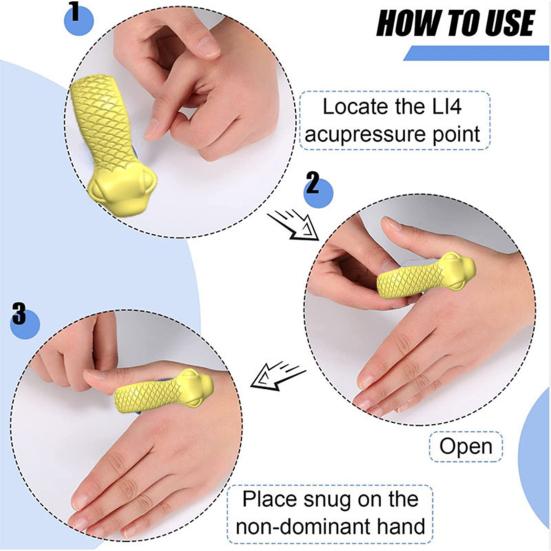 HOW TO USE

1

Locate the LI4 acupressure point

2

Open

3

Place snug on the non-dominant hand