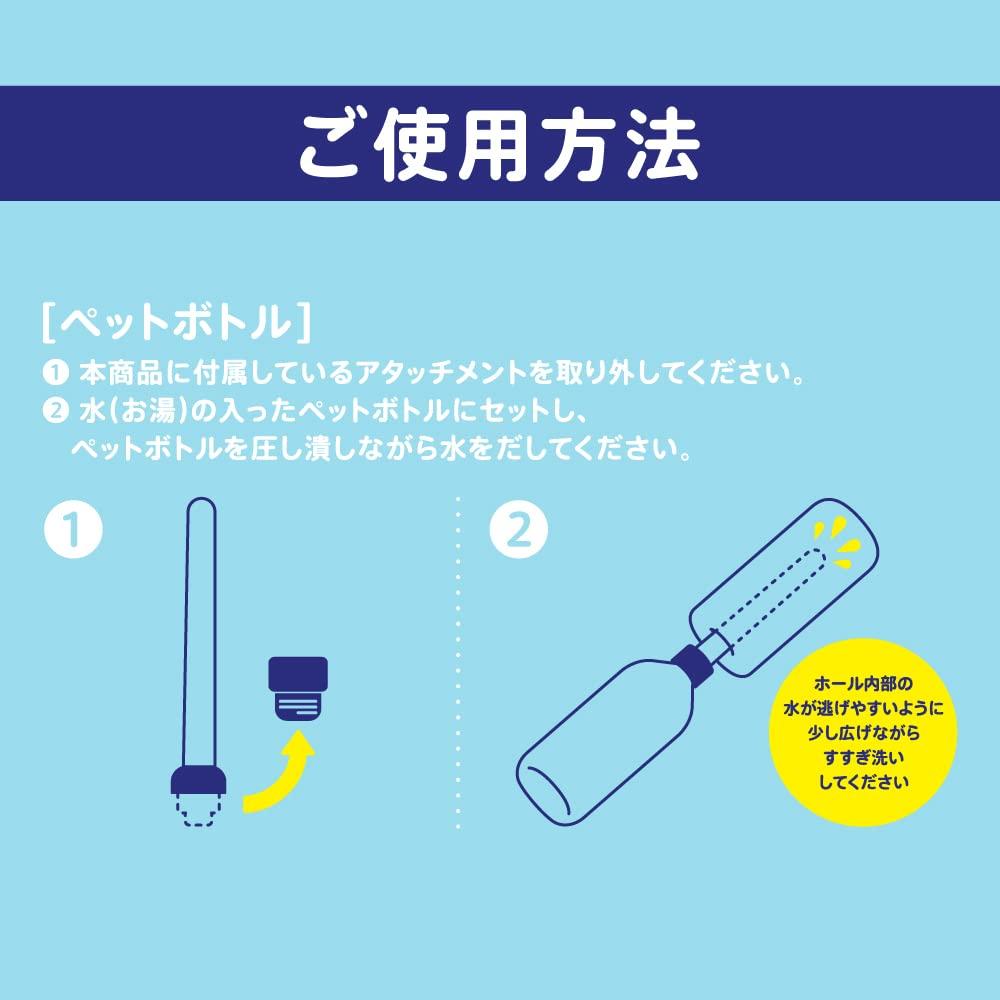 ご使用方法

[ペットボトル]

❶ 本商品に付属しているアタッチメントを取り外してください。
❷ 水(お湯)の入ったペットボトルにセットし、ペットボトルを圧し潰しながら水をだしてください。

1

2

ホール内部の水が逃げやすいように少し広げながらすすぎ洗いしてください