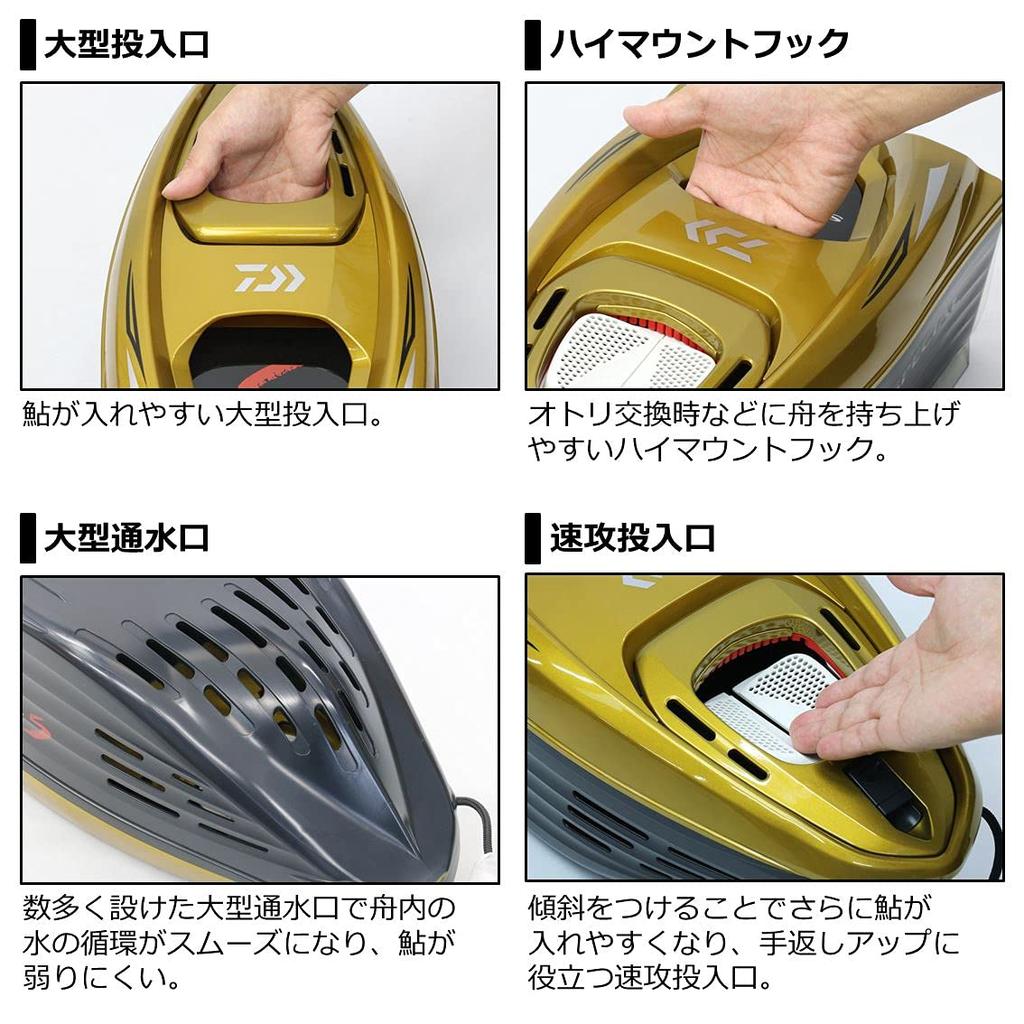 大型投入口

鮎が入れやすい大型投入口。

ハイマウントフック

オトリ交換時などに舟を持ち上げやすいハイマウントフック。

大型通水口

数多く設けた大型通水口で舟内の水の循環がスムーズになり、鮎が弱りにくい。

速攻投入口

傾斜をつけることでさらに鮎が入れやすくなり、手返しアップに役立つ速攻投入口。