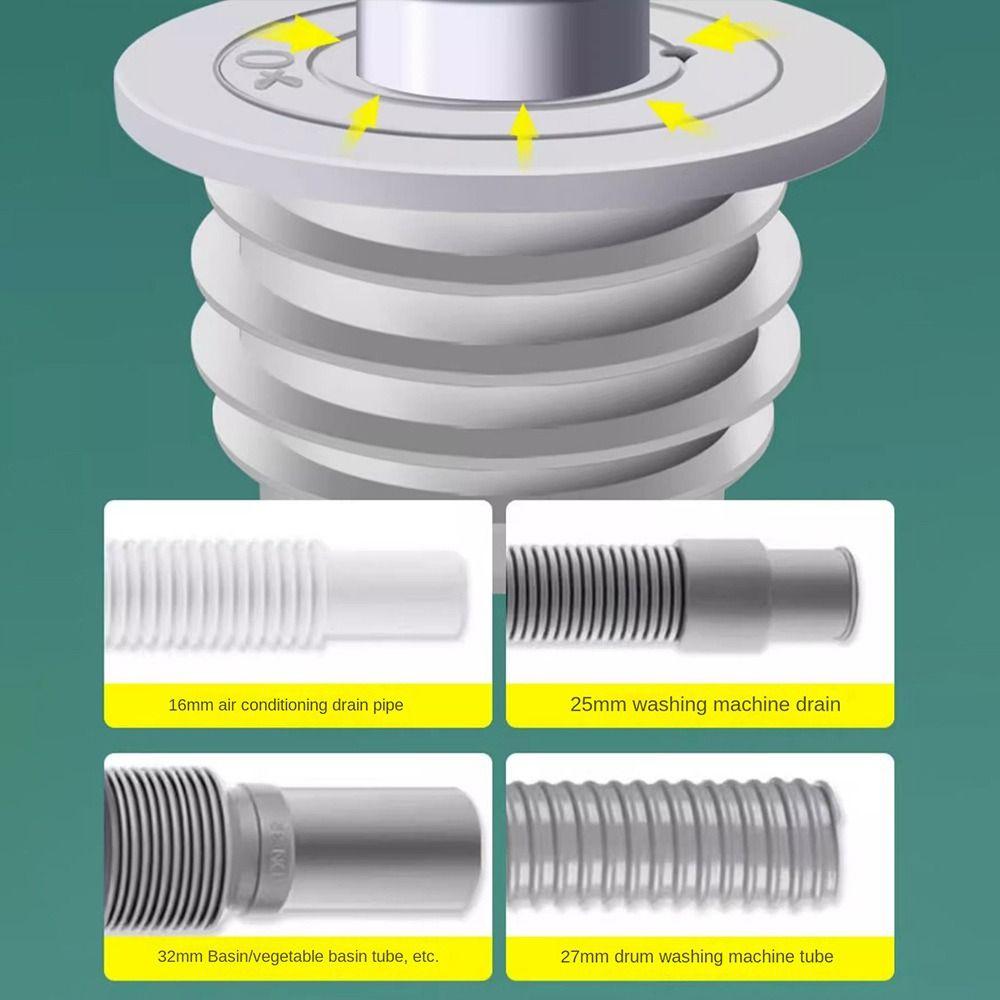 16mm air conditioning drain pipe

25mm washing machine drain

32mm Basin/vegetable basin tube, etc.

27mm drum washing machine tube