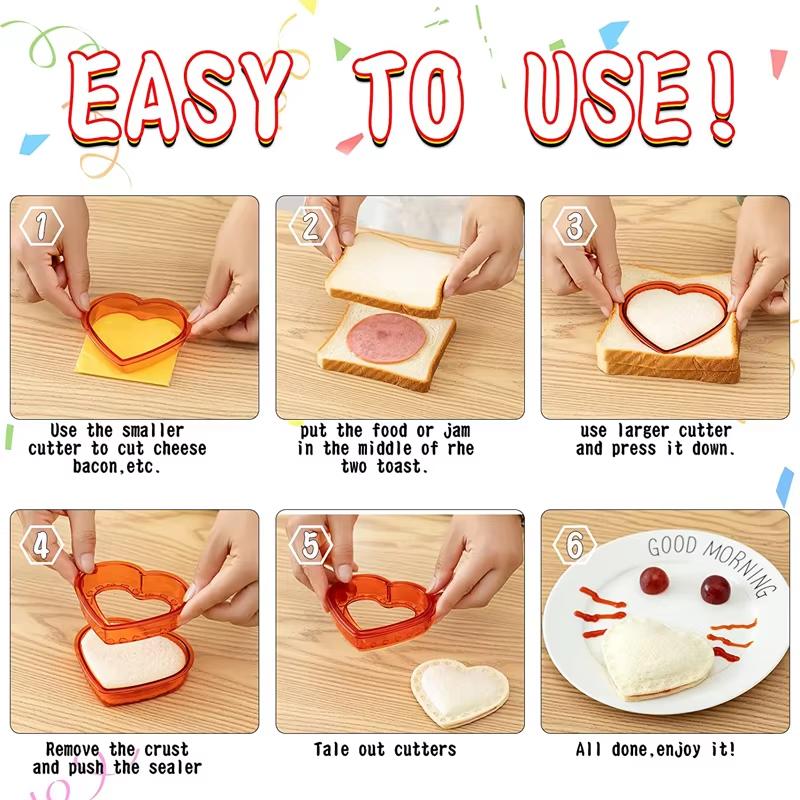 EASY TO USE!

1
Use the smaller cutter to cut cheese bacon,etc.

2
put the food or jam in the middle of rhe two toast.

3
use larger cutter and press it down.

4
Remove the crust and push the sealer

5
Tale out cutters

6
GOOD MORNING
All done,enjoy it!