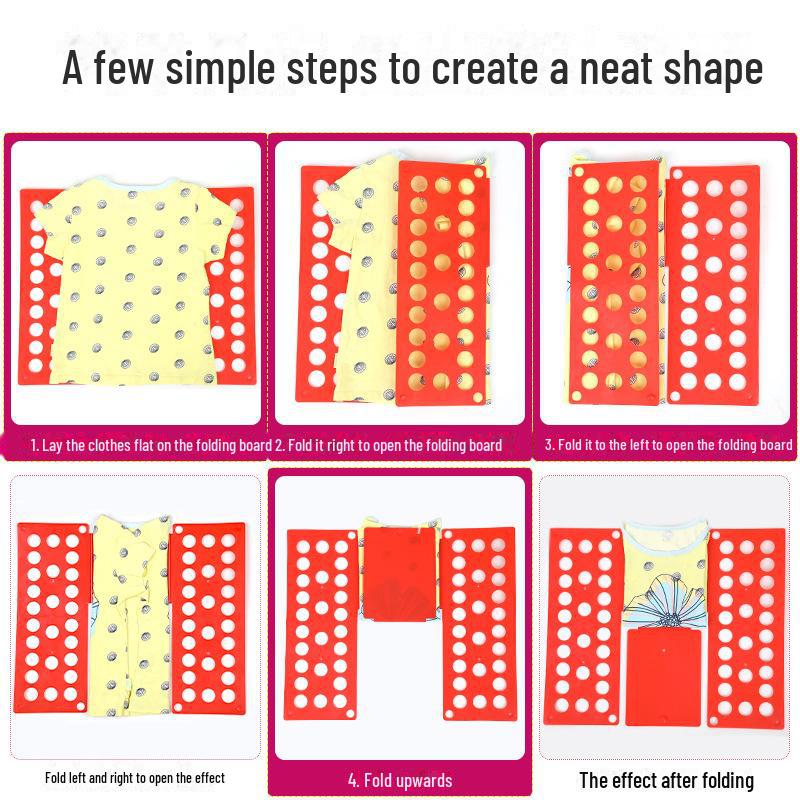 A few simple steps to create a neat shape

1. Lay the clothes flat on the folding board

2. Fold it right to open the folding board

3. Fold it to the left to open the folding board

Fold left and right to open the effect

4. Fold upwards

The effect after folding