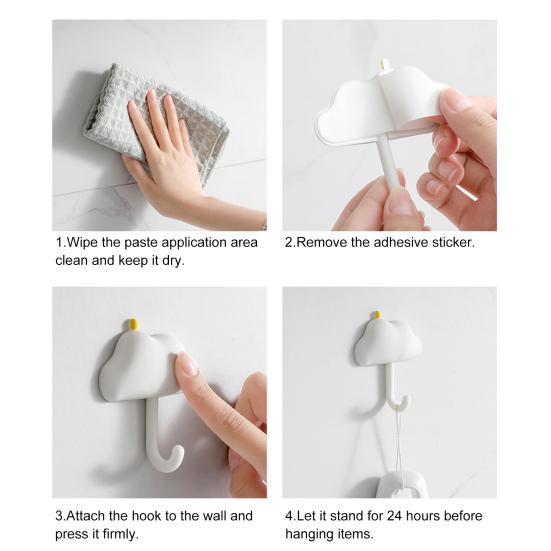 1.Wipe the paste application area clean and keep it dry.

2.Remove the adhesive sticker.

3.Attach the hook to the wall and press it firmly.

4.Let it stand for 24 hours before hanging items.