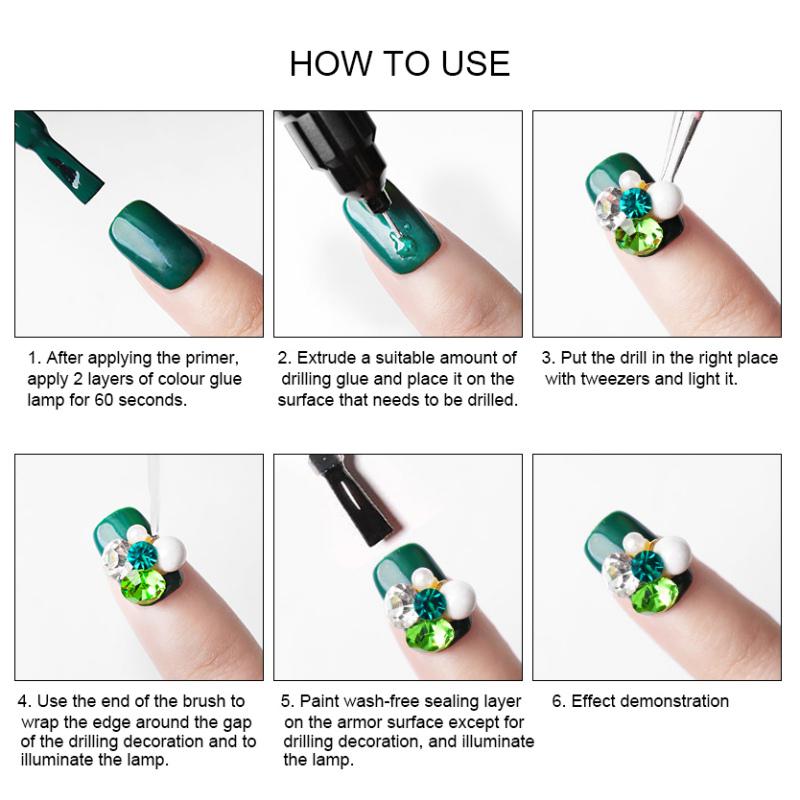 HOW TO USE

1. After applying the primer, apply 2 layers of colour glue lamp for 60 seconds.

2. Extrude a suitable amount of drilling glue and place it on the surface that needs to be drilled.

3. Put the drill in the right place with tweezers and light it.

4. Use the end of the brush to wrap the edge around the gap of the drilling decoration and to illuminate the lamp.

5. Paint wash-free sealing layer on the armor surface except for drilling decoration, and illuminate the lamp.

6. Effect demonstration