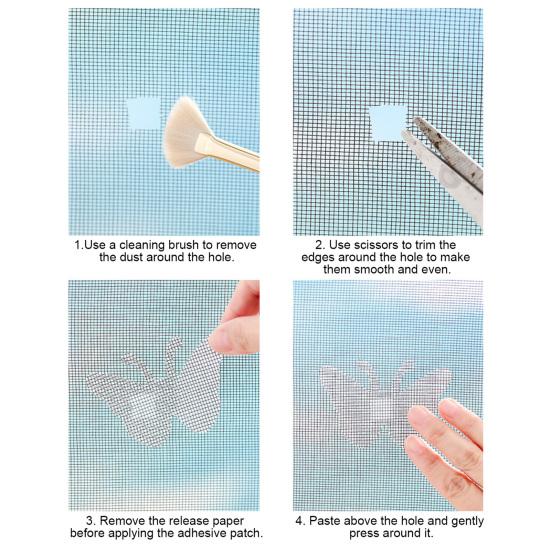 1.Use a cleaning brush to remove the dust around the hole.

2. Use scissors to trim the edges around the hole to make them smooth and even.

3. Remove the release paper before applying the adhesive patch.

4. Paste above the hole and gently press around it.