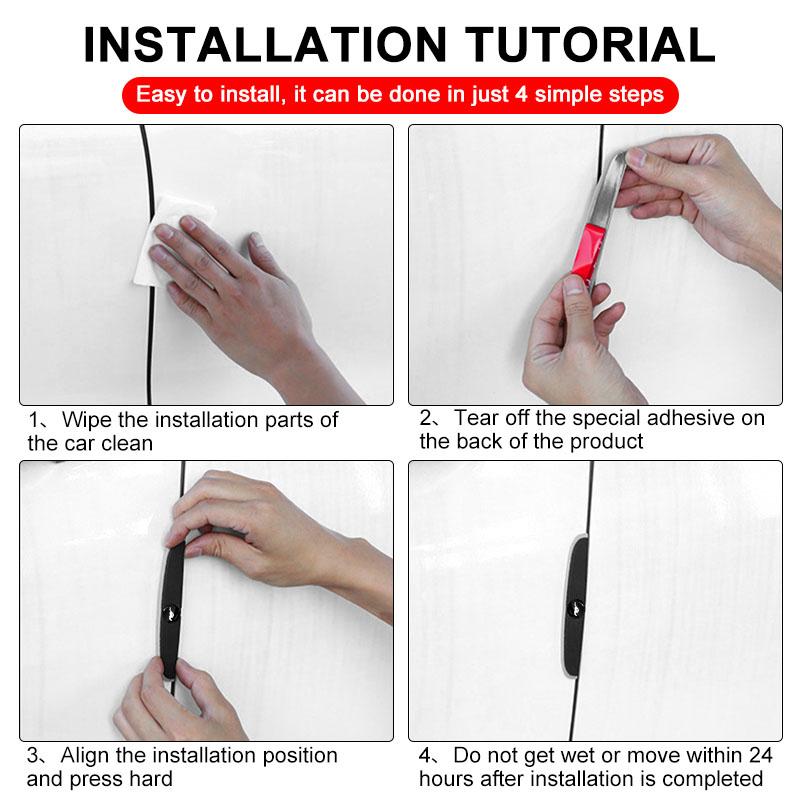 INSTALLATION TUTORIAL

Easy to install, it can be done in just 4 simple steps

1、Wipe the installation parts of the car clean

2、Tear off the special adhesive on the back of the product

3、Align the installation position and press hard

4、Do not get wet or move within 24 hours after installation is completed