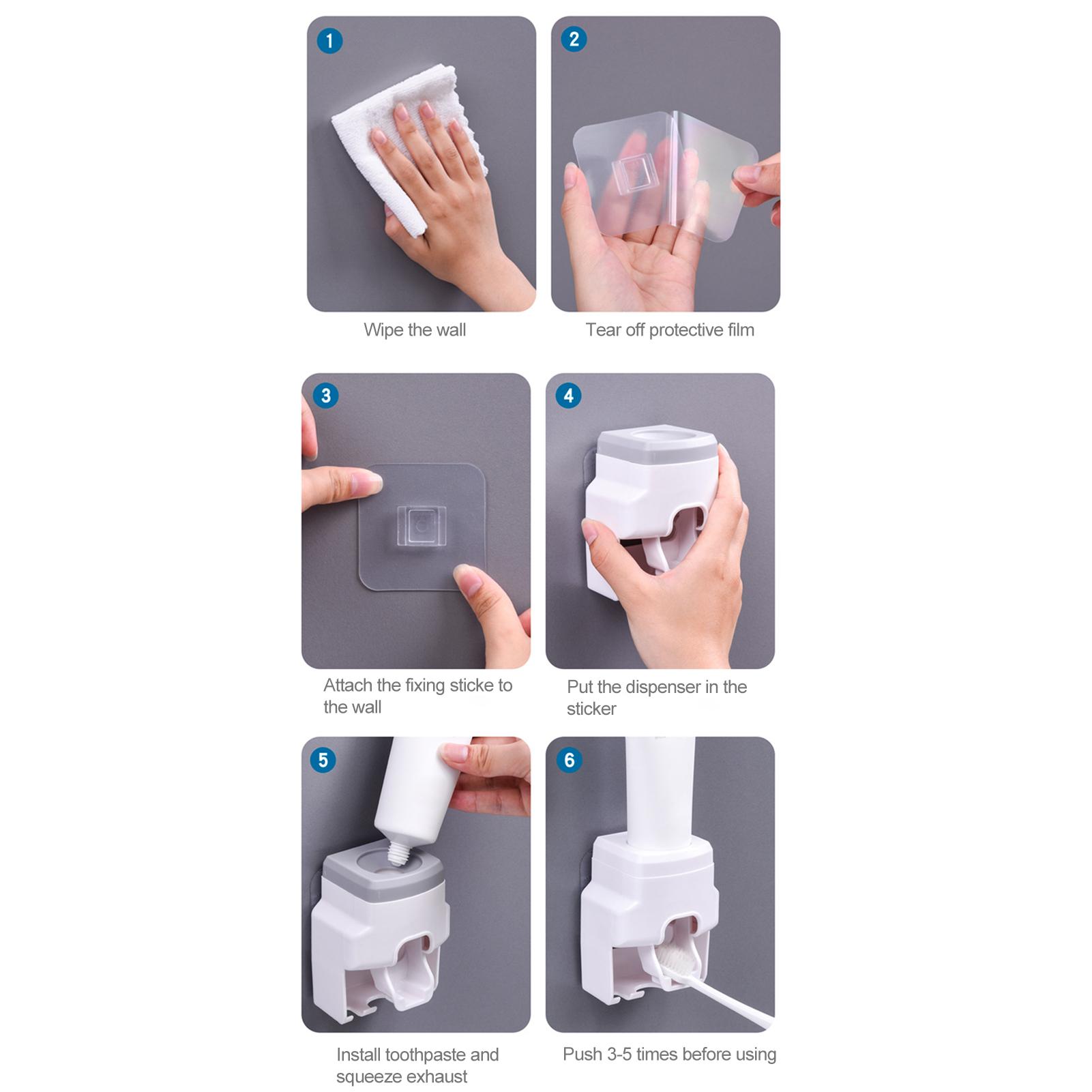 1

Wipe the wall

2

Tear off protective film

3

Attach the fixing sticke to the wall

4

Put the dispenser in the sticker

5

Install toothpaste and squeeze exhaust

6

Push 3-5 times before using