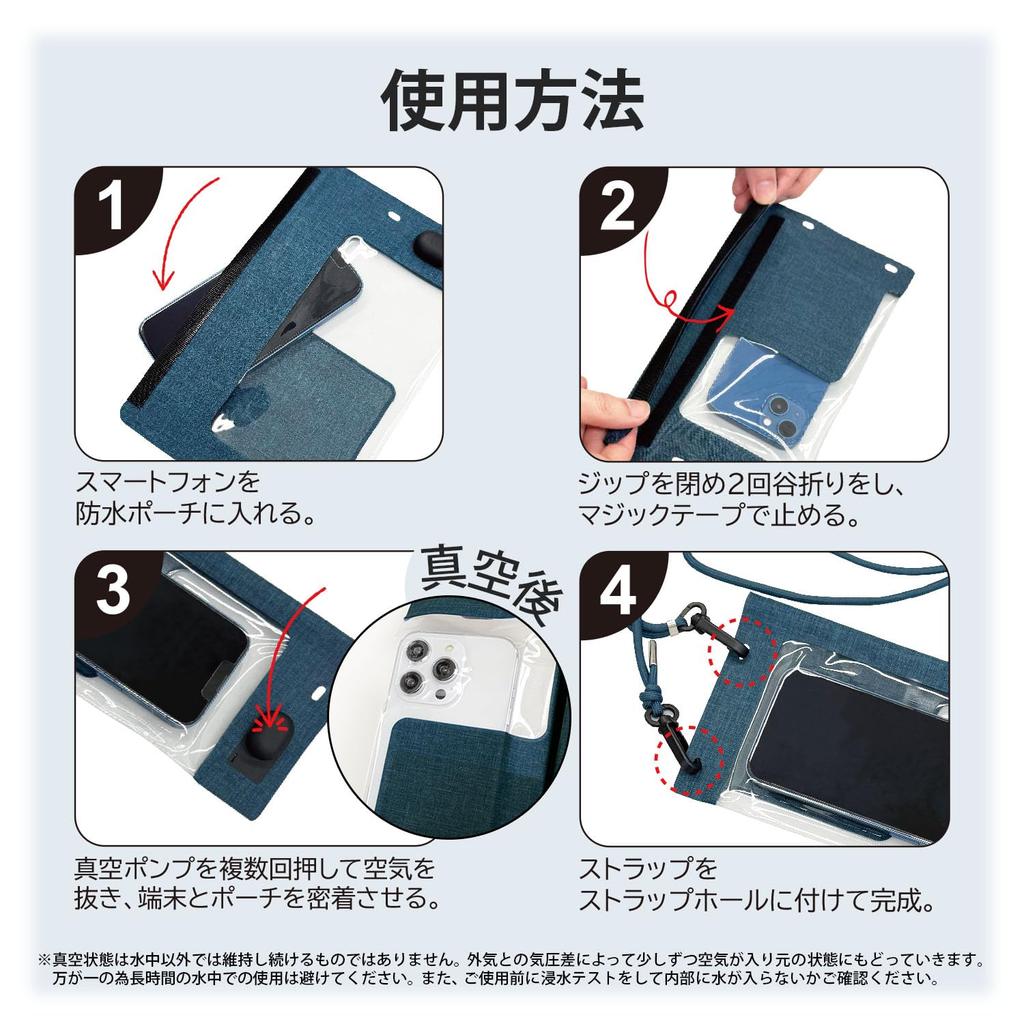 使用方法

1
スマートフォンを
防水ポーチに入れる。

2
ジップを閉め2回谷折りをし、
マジックテープで止める。

3
真空後
真空ポンプを複数回押して空気を
抜き、端末とポーチを密着させる。

4
ストラップを
ストラップホールに付けて完成。

※真空状態は水中以外では維持し続けるものではありません。外気との気圧差によって少しずつ空気が入り元の状態にもどっていきます。
万が一の為長時間の水中での使用は避けてください。また、ご使用前に浸水テストをして内部に水が入らないかご確認ください。