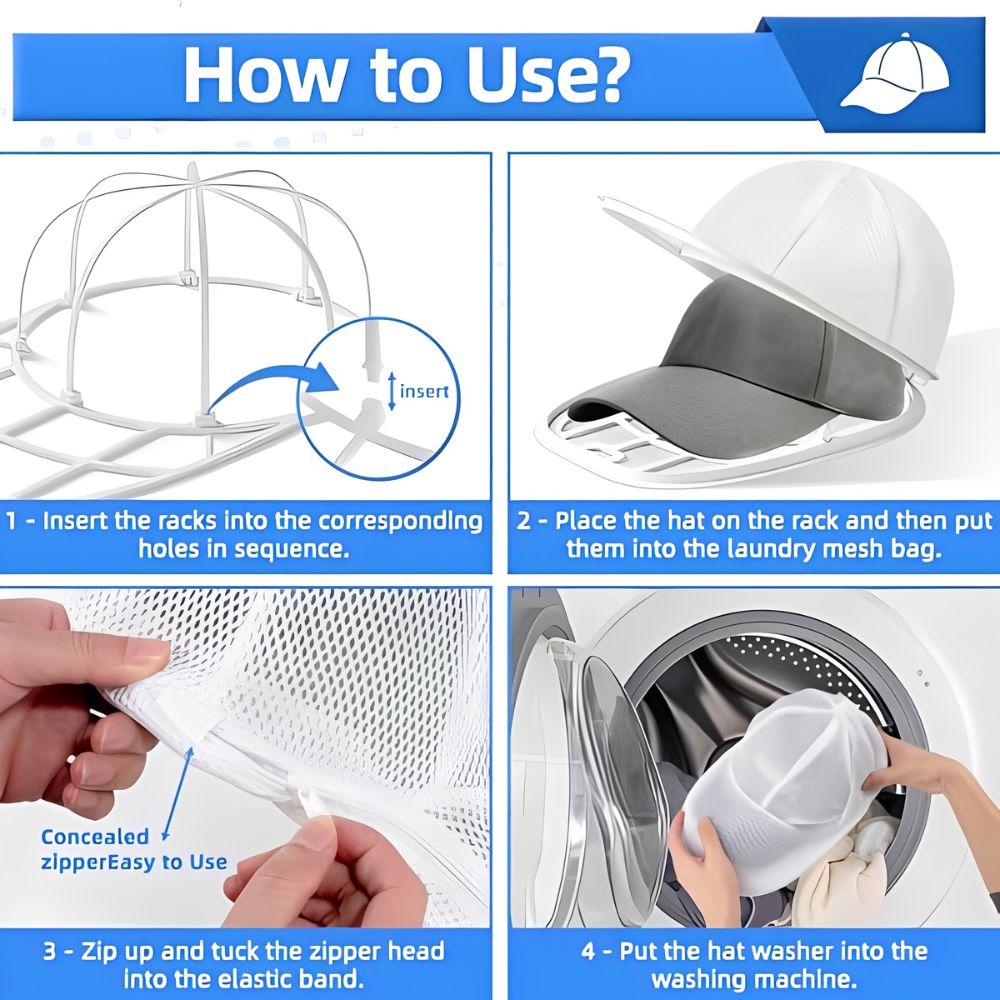 How to Use?

insert

1 - Insert the racks into the corresponding holes in sequence.

2 - Place the hat on the rack and then put them into the laundry mesh bag.

Concealed zipperEasy to Use

3 - Zip up and tuck the zipper head into the elastic band.

4 - Put the hat washer into the washing machine.