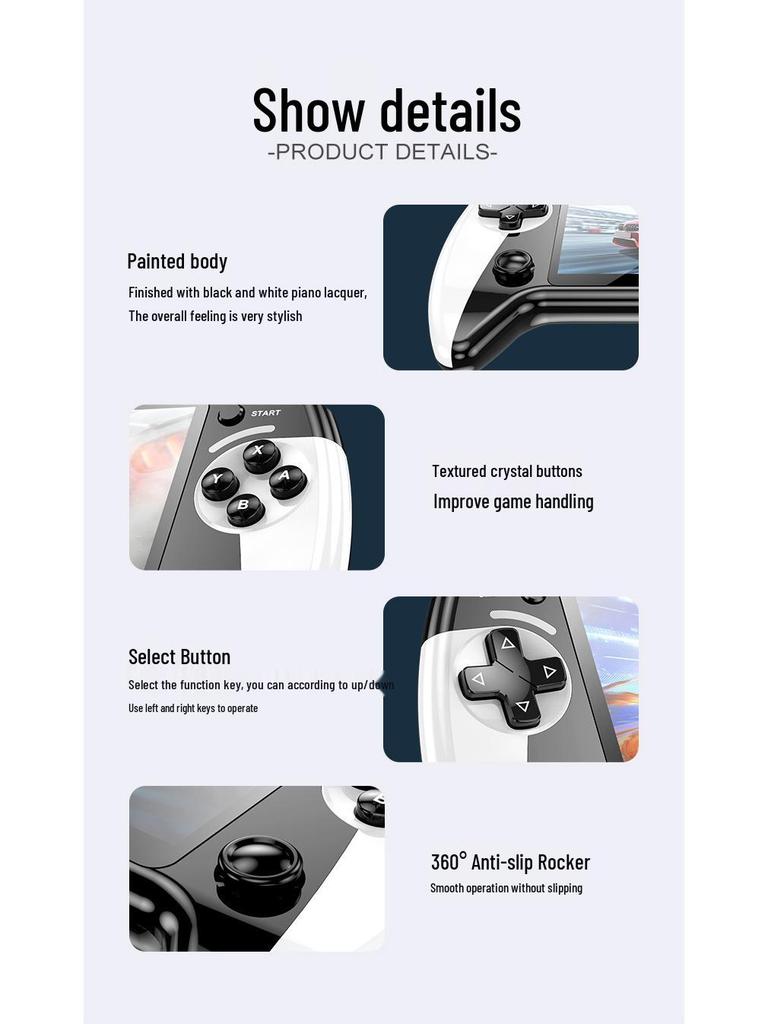 Show details
-PRODUCT DETAILS-

Painted body
Finished with black and white piano lacquer, The overall feeling is very stylish

START
X
Y
A
B

Textured crystal buttons
Improve game handling

Select Button
Select the function key, you can according to up/down
Use left and right keys to operate

360° Anti-slip Rocker
Smooth operation without slipping