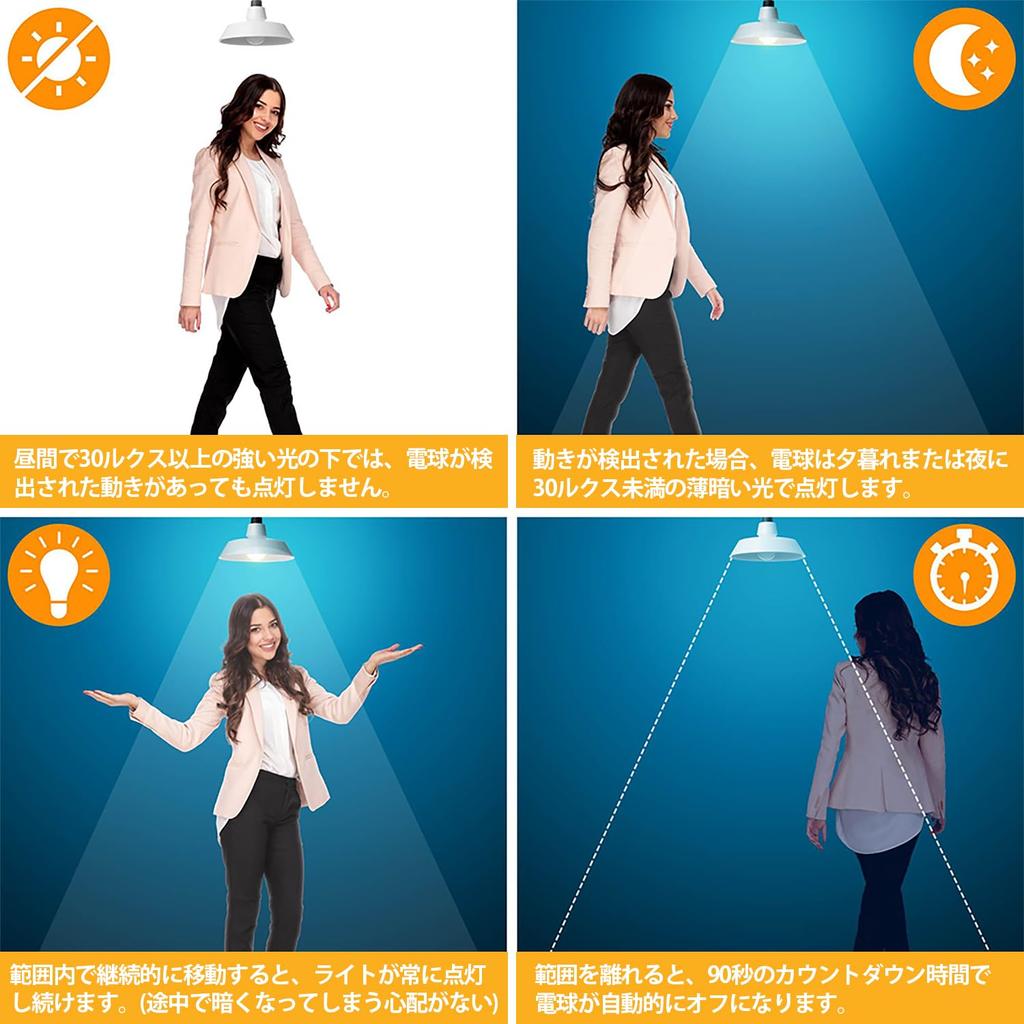 昼間で30ルクス以上の強い光の下では、電球が検出された動きがあっても点灯しません。

動きが検出された場合、電球は夕暮れまたは夜に30ルクス未満の薄暗い光で点灯します。

範囲内で継続的に移動すると、ライトが常に点灯し続けます。(途中で暗くなってしまう心配がない)

範囲を離れると、90秒のカウントダウン時間で電球が自動的にオフになります。