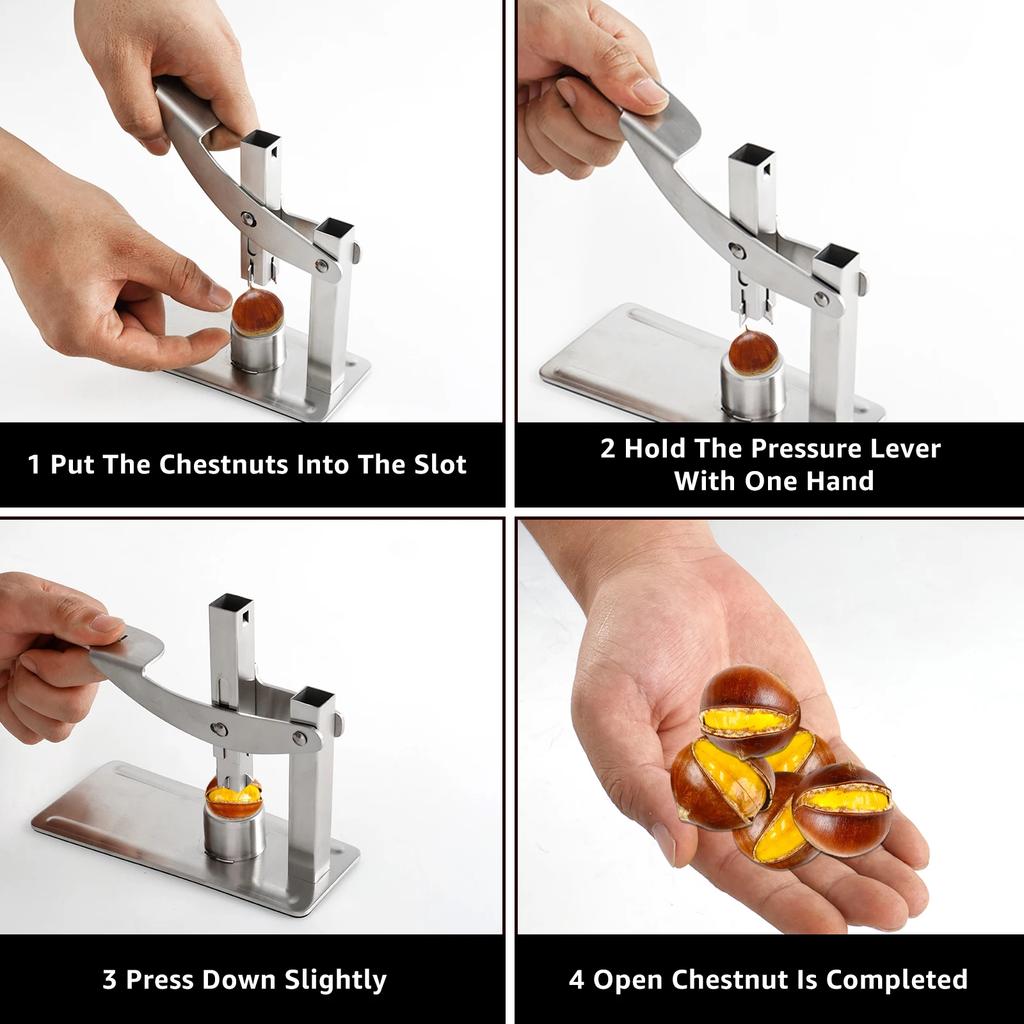 1 Put The Chestnuts Into The Slot

2 Hold The Pressure Lever With One Hand

3 Press Down Slightly

4 Open Chestnut Is Completed