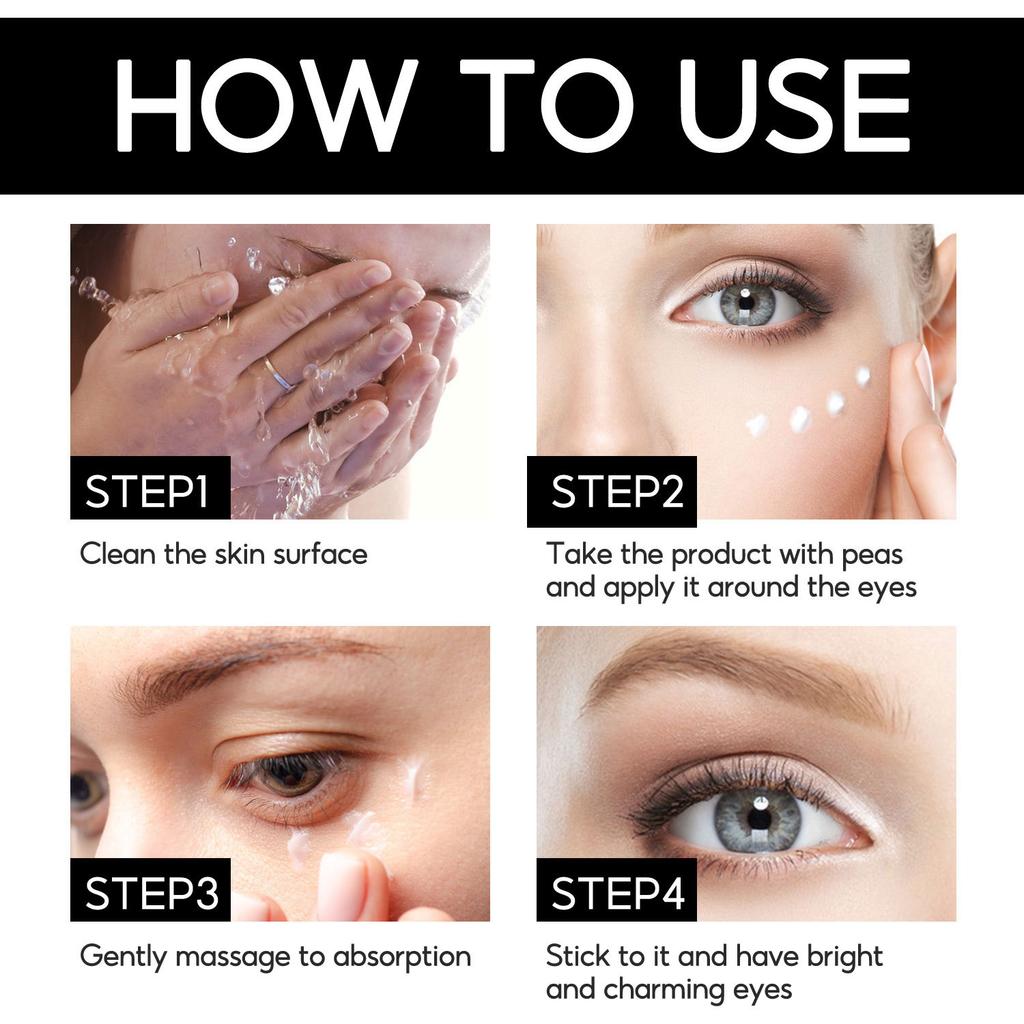 HOW TO USE

STEP1
Clean the skin surface

STEP2
Take the product with peas and apply it around the eyes

STEP3
Gently massage to absorption

STEP4
Stick to it and have bright and charming eyes