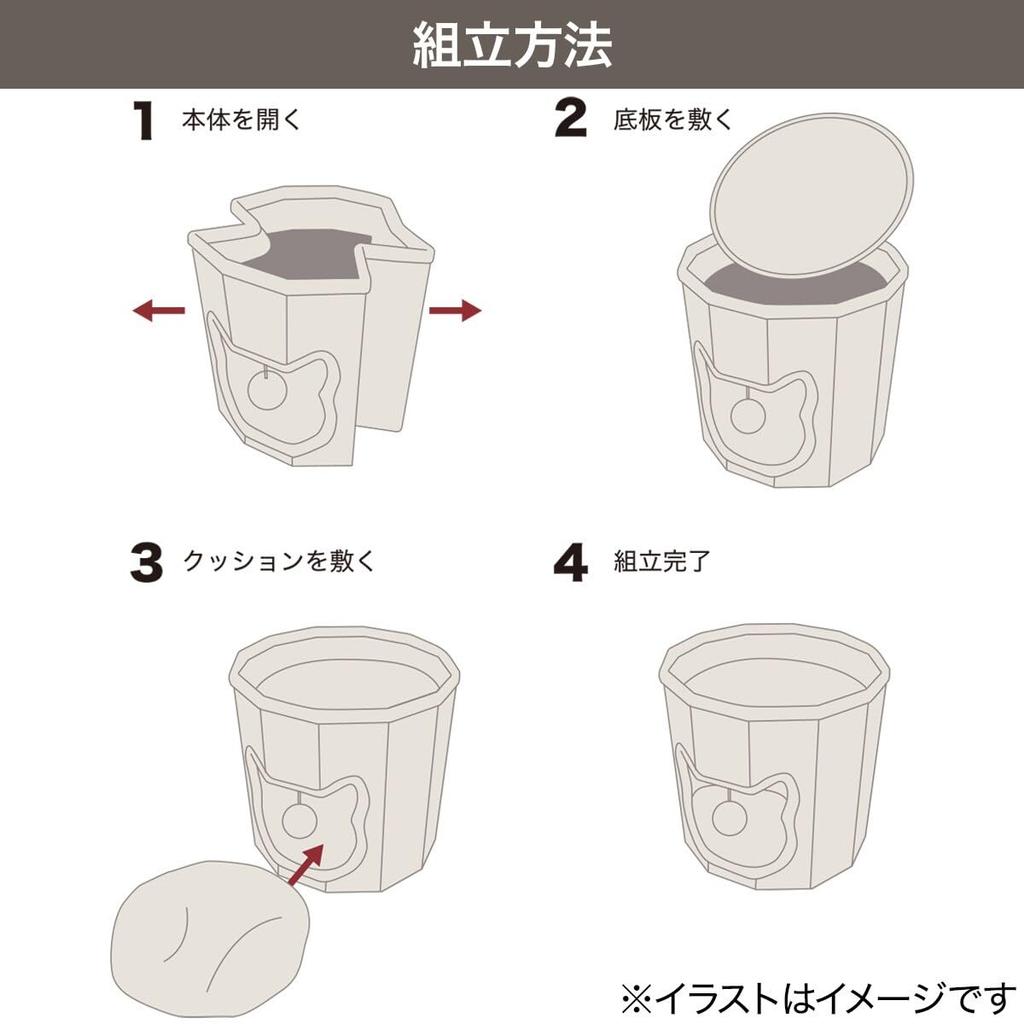 組立方法

1 本体を開く

2 底板を敷く

3 クッションを敷く

4 組立完了

※イラストはイメージです