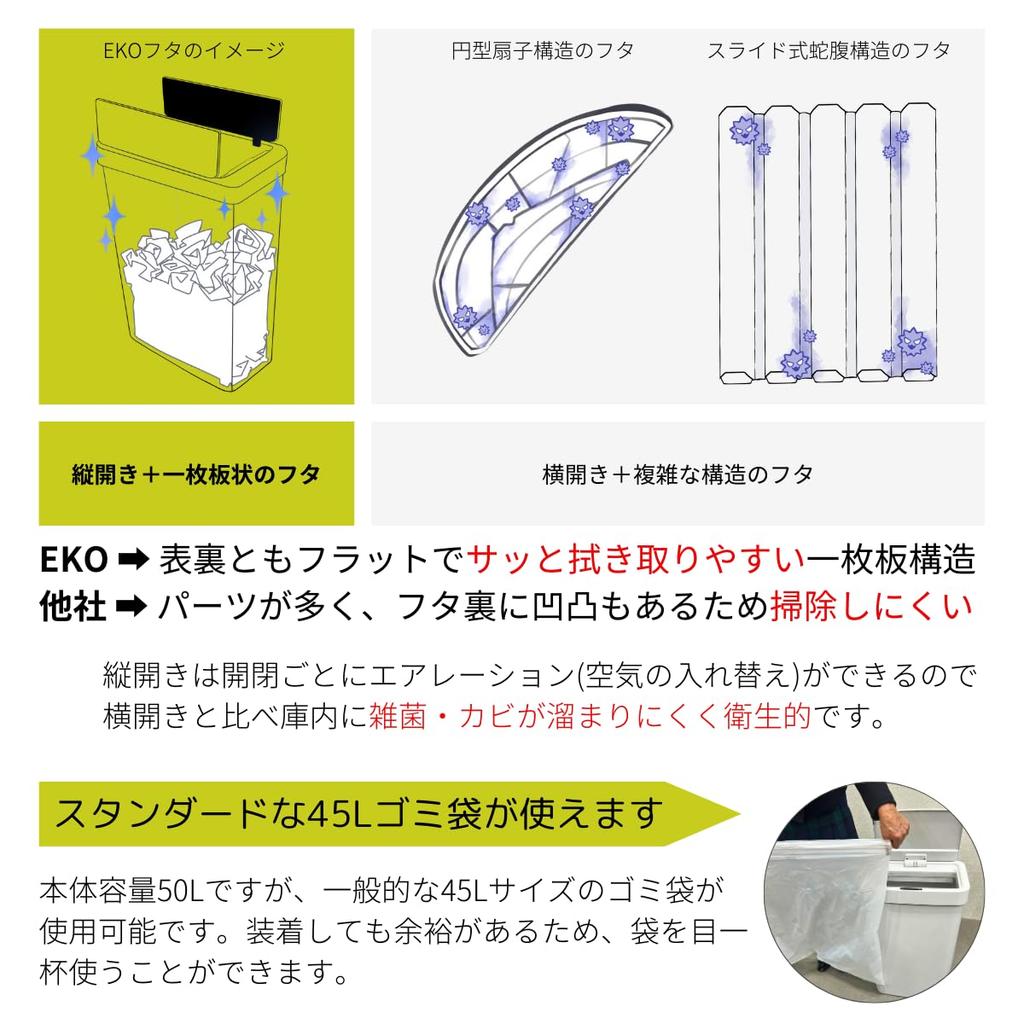 EKOフタのイメージ

円型扇子構造のフタ

スライド式蛇腹構造のフタ

縦開き＋一枚板状のフタ

横開き＋複雑な構造のフタ

EKO ➡ 表裏ともフラットでサッと拭き取りやすい一枚板構造
他社 ➡ パーツが多く、フタ裏に凹凸もあるため掃除しにくい

縦開きは開閉ごとにエアレーション(空気の入れ替え)ができるので横開きと比べ庫内に雑菌・カビが溜まりにくく衛生的です。

スタンダードな45Lゴミ袋が使えます

本体容量50Lですが、一般的な45Lサイズのゴミ袋が使用可能です。装着しても余裕があるため、袋を目一杯使うことができます。