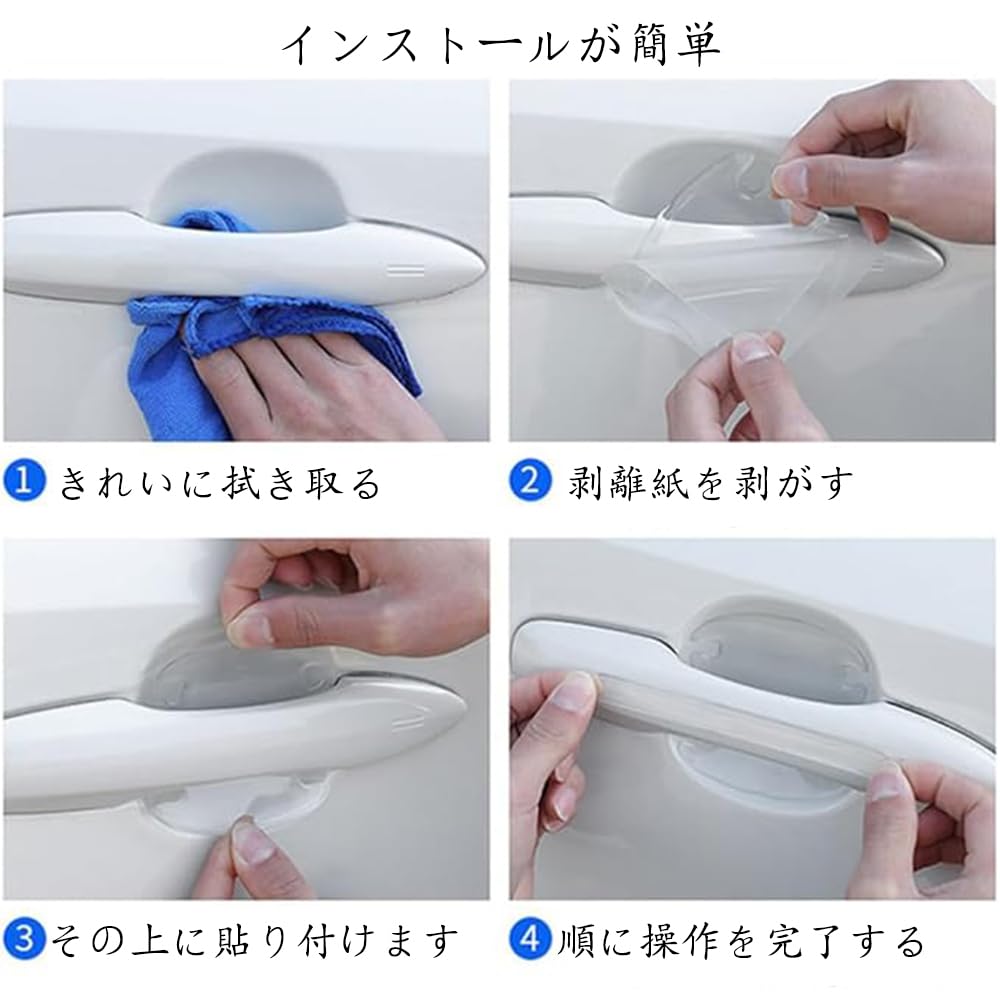 インストールが簡単

1 きれいに拭き取る

2 剥離紙を剥がす

3 その上に貼り付けます

4 順に操作を完了する