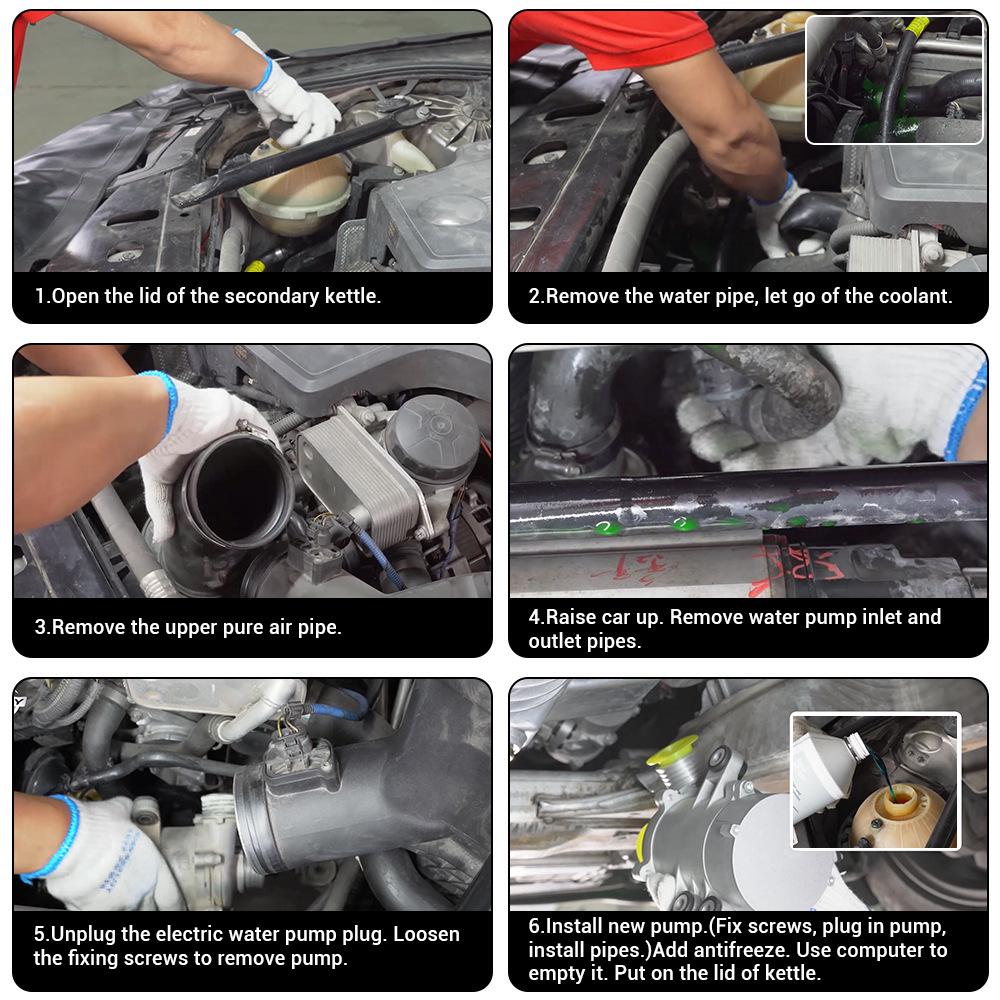 1.Open the lid of the secondary kettle.

2.Remove the water pipe, let go of the coolant.

3.Remove the upper pure air pipe.

4.Raise car up. Remove water pump inlet and outlet pipes.

5.Unplug the electric water pump plug. Loosen the fixing screws to remove pump.

6.Install new pump.(Fix screws, plug in pump, install pipes.)Add antifreeze. Use computer to empty it. Put on the lid of kettle.