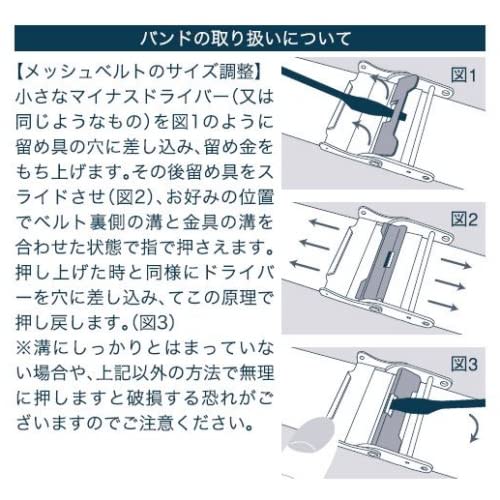 バンドの取り扱いについて

【メッシュベルトのサイズ調整】
小さなマイナスドライバー(又は同じようなもの)を図1のように留め具の穴に差し込み、留め金をもち上げます。その後留め具をスライドさせ(図2)、お好みの位置でベルト裏側の溝と金具の溝を合わせた状態で指で押さえます。押し上げた時と同様にドライバーを穴に差し込み、てこの原理で押し戻します。(図3)
※溝にしっかりとはまっていない場合や、上記以外の方法で無理に押しますと破損する恐れがございますのでご注意ください。

図1

図2

図3