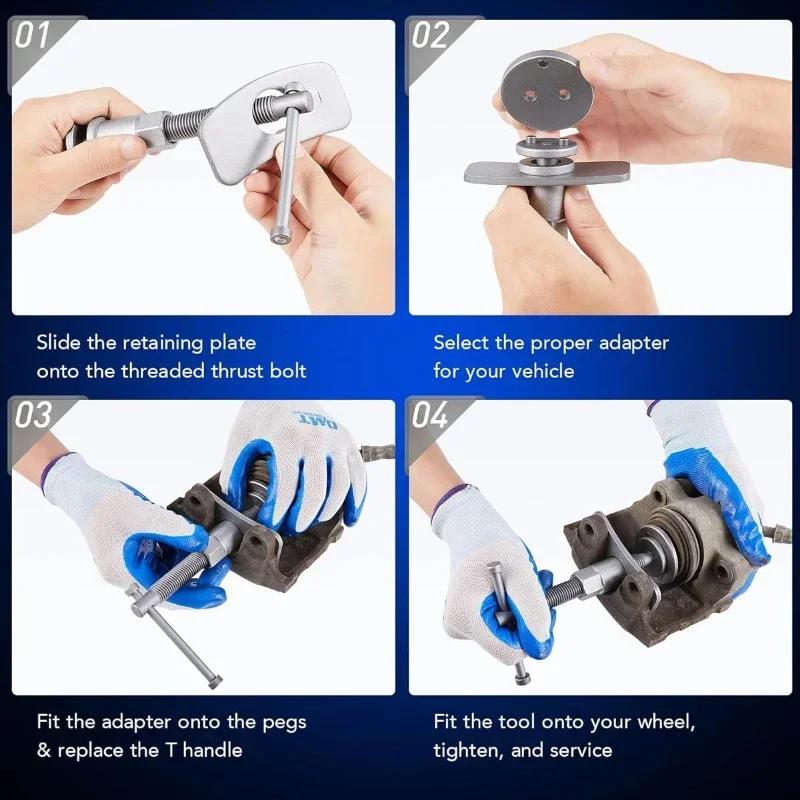 01

Slide the retaining plate onto the threaded thrust bolt

02

Select the proper adapter for your vehicle

03

OMT

Fit the adapter onto the pegs & replace the T handle

04

Fit the tool onto your wheel, tighten, and service