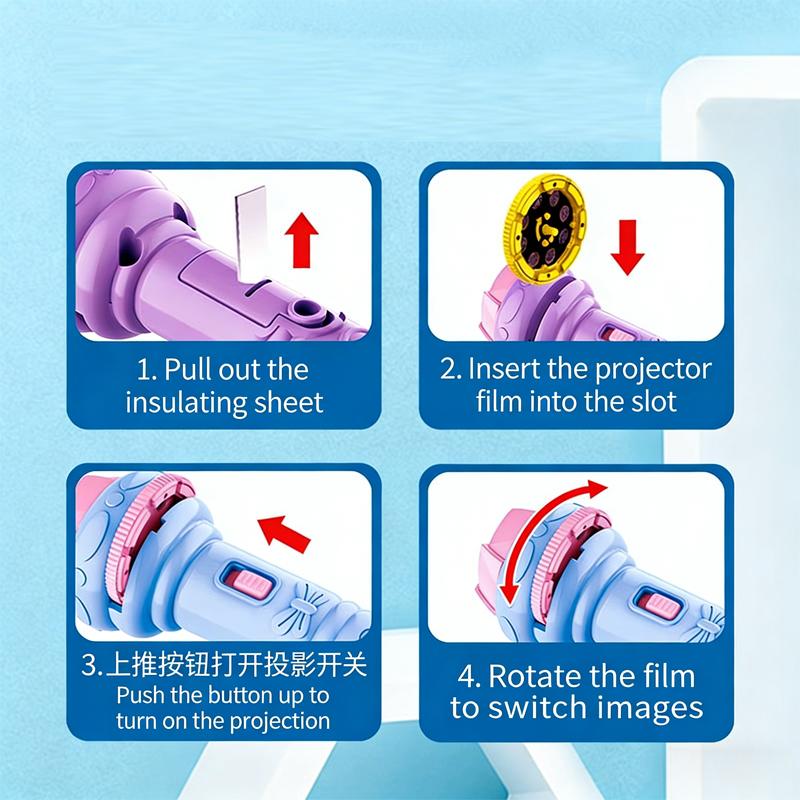 1. Pull out the insulating sheet

2. Insert the projector film into the slot

3.上推按钮打开投影开关
Push the button up to turn on the projection

4. Rotate the film to switch images