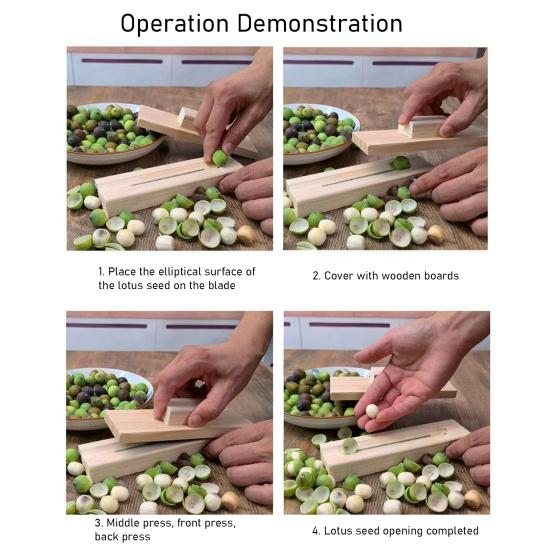 Operation Demonstration

1. Place the elliptical surface of the lotus seed on the blade

2. Cover with wooden boards

3. Middle press, front press, back press

4. Lotus seed opening completed