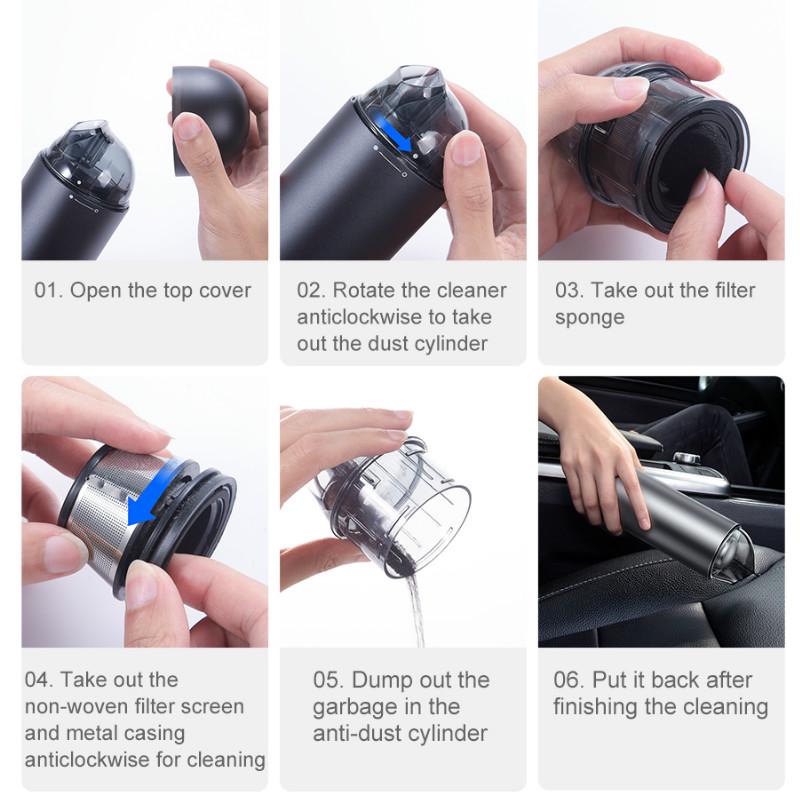 01. Open the top cover

02. Rotate the cleaner anticlockwise to take out the dust cylinder

03. Take out the filter sponge

04. Take out the non-woven filter screen and metal casing anticlockwise for cleaning

05. Dump out the garbage in the anti-dust cylinder

06. Put it back after finishing the cleaning