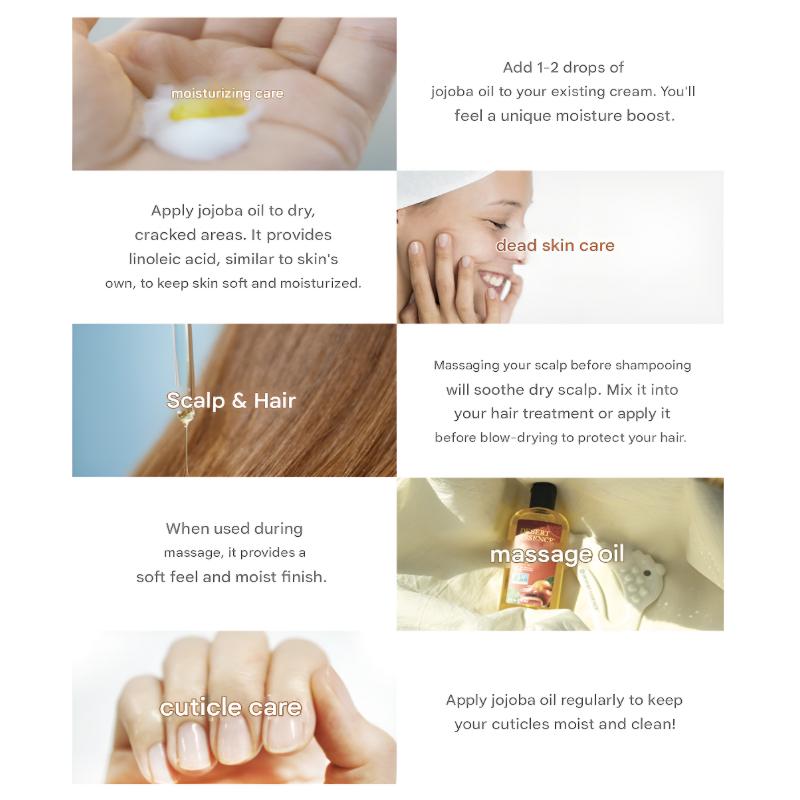 moisturizing care

Add 1-2 drops of jojoba oil to your existing cream. You'll feel a unique moisture boost.

Apply jojoba oil to dry, cracked areas. It provides linoleic acid, similar to skin's own, to keep skin soft and moisturized.

dead skin care

Scalp & Hair

Massaging your scalp before shampooing will soothe dry scalp. Mix it into your hair treatment or apply it before blow-drying to protect your hair.

When used during massage, it provides a soft feel and moist finish.

DESERT ESSENCE

massage oil

cuticle care

Apply jojoba oil regularly to keep your cuticles moist and clean!