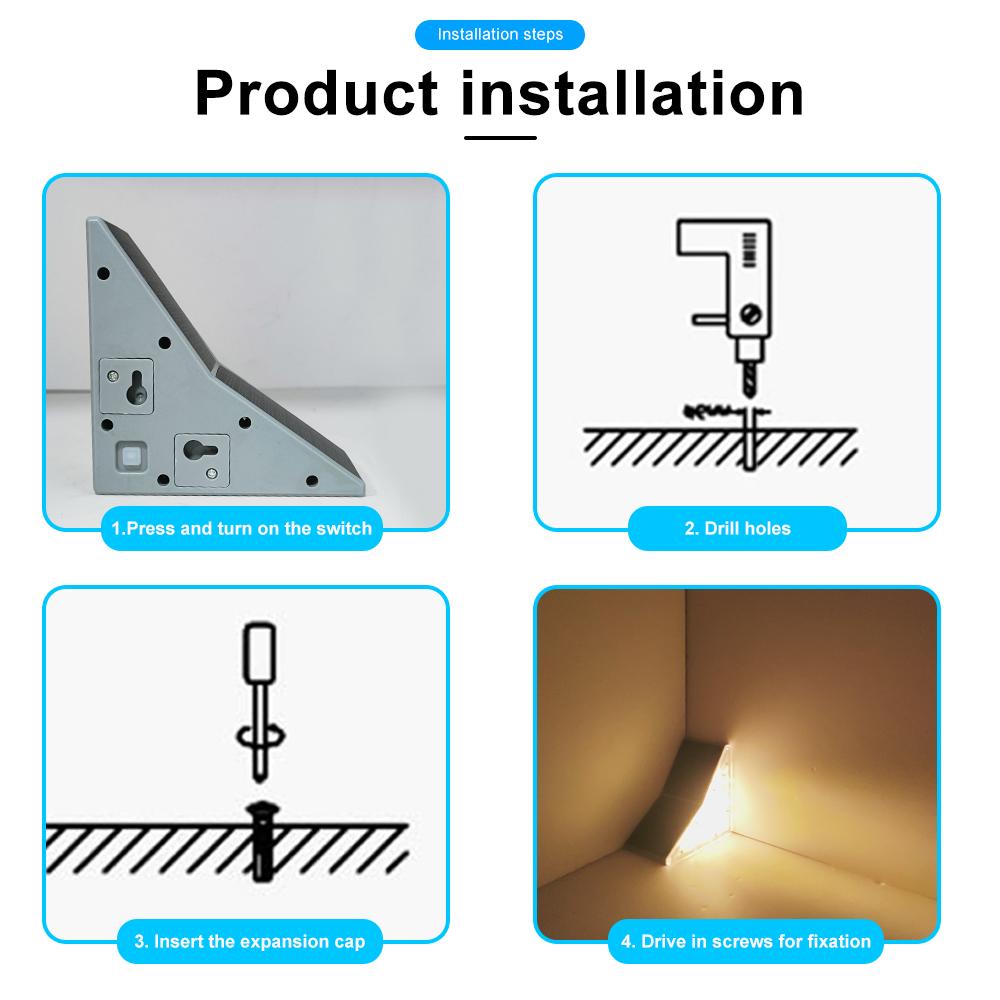 Installation steps

Product installation

1.Press and turn on the switch

2. Drill holes

3. Insert the expansion cap

4. Drive in screws for fixation